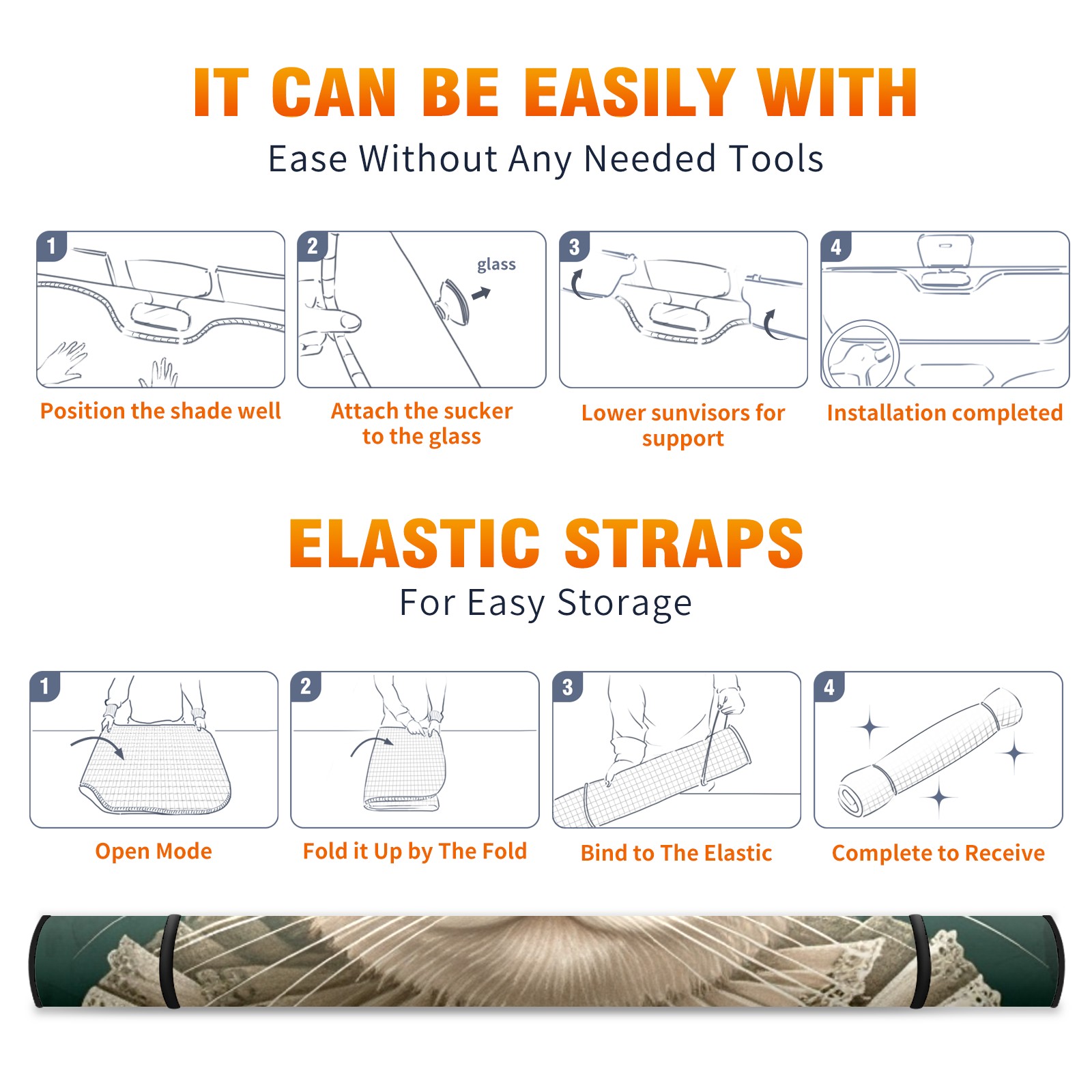 IT CAN BE EASILY WITH
Ease Without Any Needed Tools

1
Position the shade well

2
glass
Attach the sucker to the glass

3
Lower sunvisors for support

4
Installation completed

ELASTIC STRAPS
For Easy Storage

1
Open Mode

2
Fold it Up by The Fold

3
Bind to The Elastic

4
Complete to Receive