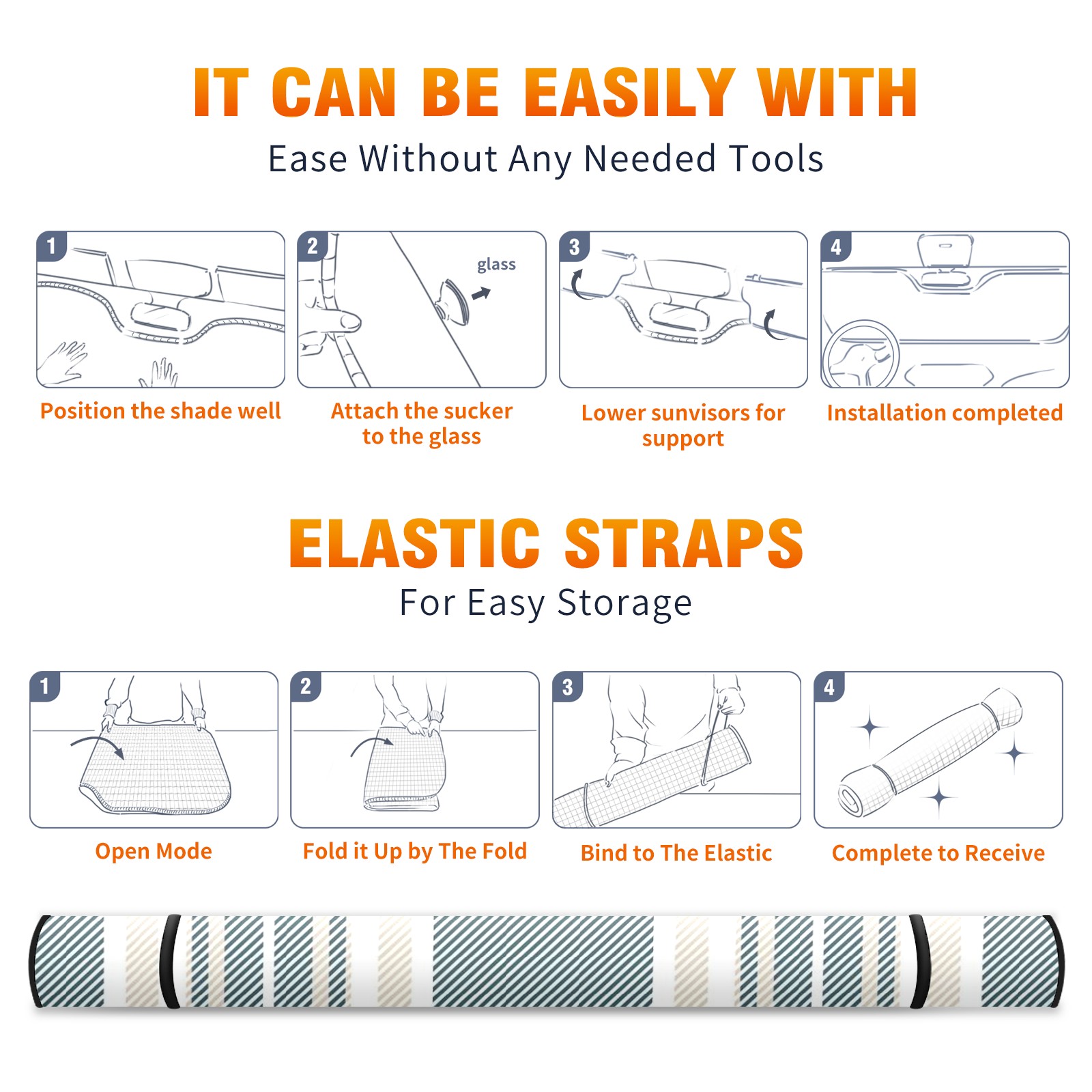 IT CAN BE EASILY WITH
Ease Without Any Needed Tools

1
Position the shade well

2
glass
Attach the sucker to the glass

3
Lower sunvisors for support

4
Installation completed

ELASTIC STRAPS
For Easy Storage

1
Open Mode

2
Fold it Up by The Fold

3
Bind to The Elastic

4
Complete to Receive