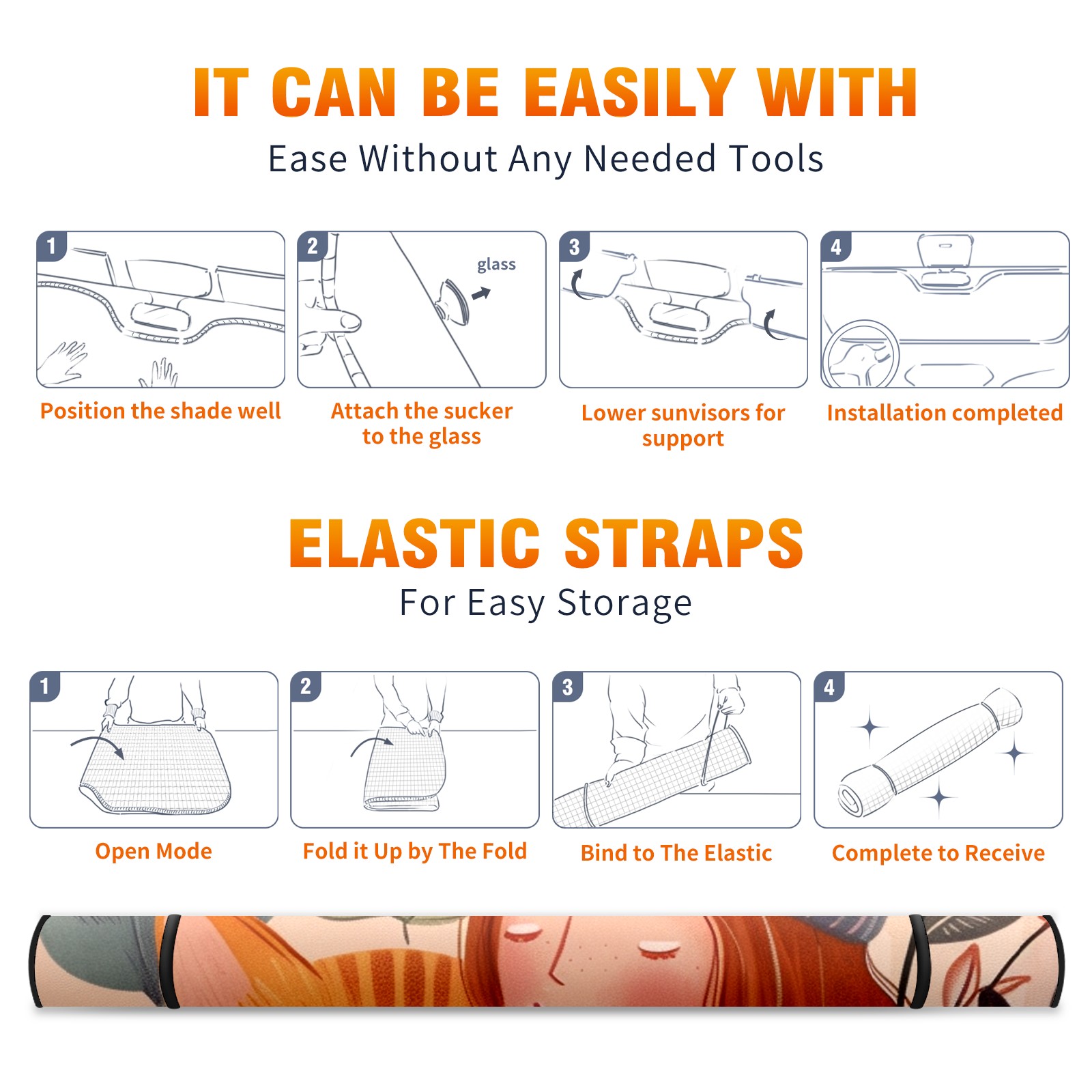 IT CAN BE EASILY WITH
Ease Without Any Needed Tools

1
Position the shade well

2
glass
Attach the sucker to the glass

3
Lower sunvisors for support

4
Installation completed

ELASTIC STRAPS
For Easy Storage

1
Open Mode

2
Fold it Up by The Fold

3
Bind to The Elastic

4
Complete to Receive