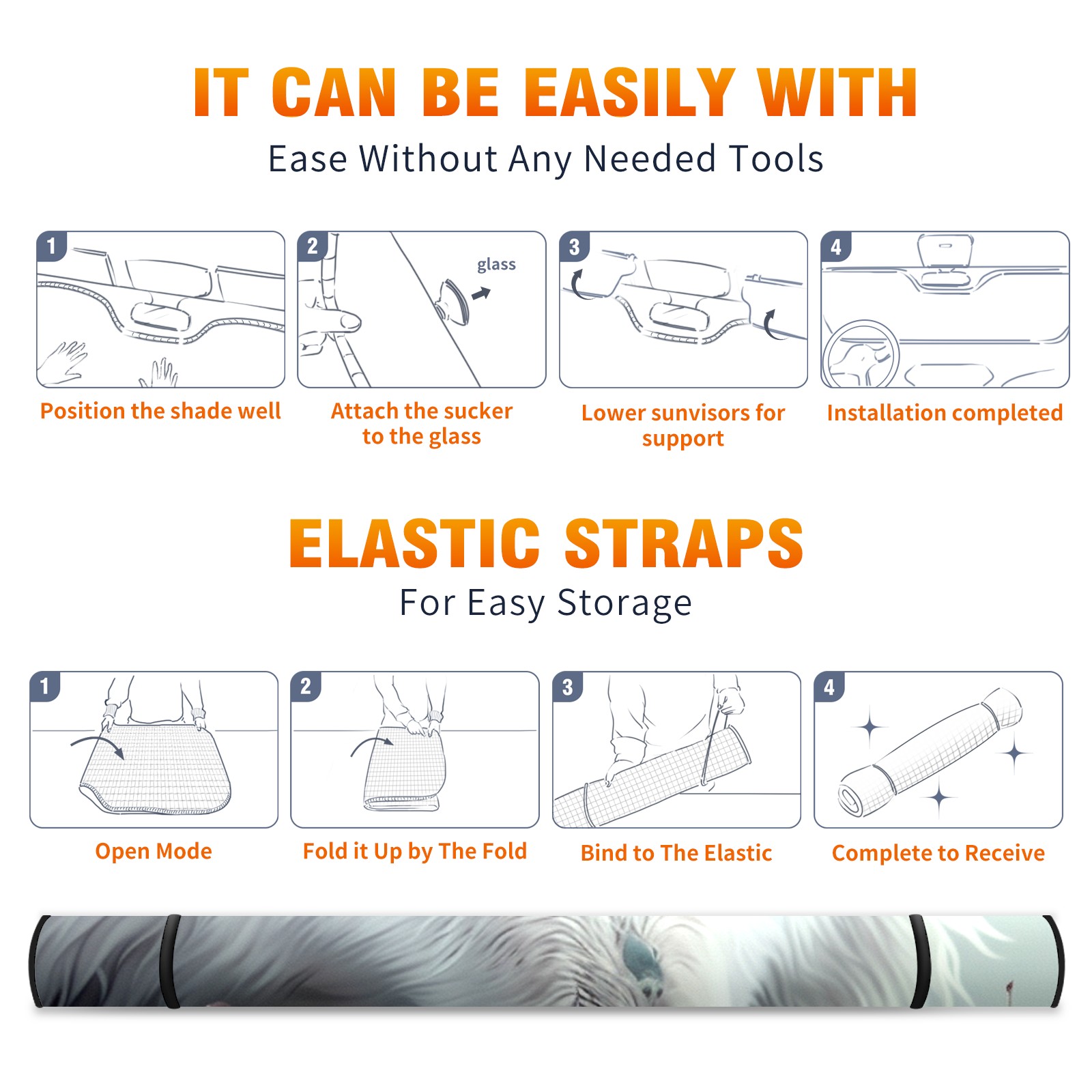 IT CAN BE EASILY WITH
Ease Without Any Needed Tools

1
Position the shade well

2
glass
Attach the sucker to the glass

3
Lower sunvisors for support

4
Installation completed

ELASTIC STRAPS
For Easy Storage

1
Open Mode

2
Fold it Up by The Fold

3
Bind to The Elastic

4
Complete to Receive