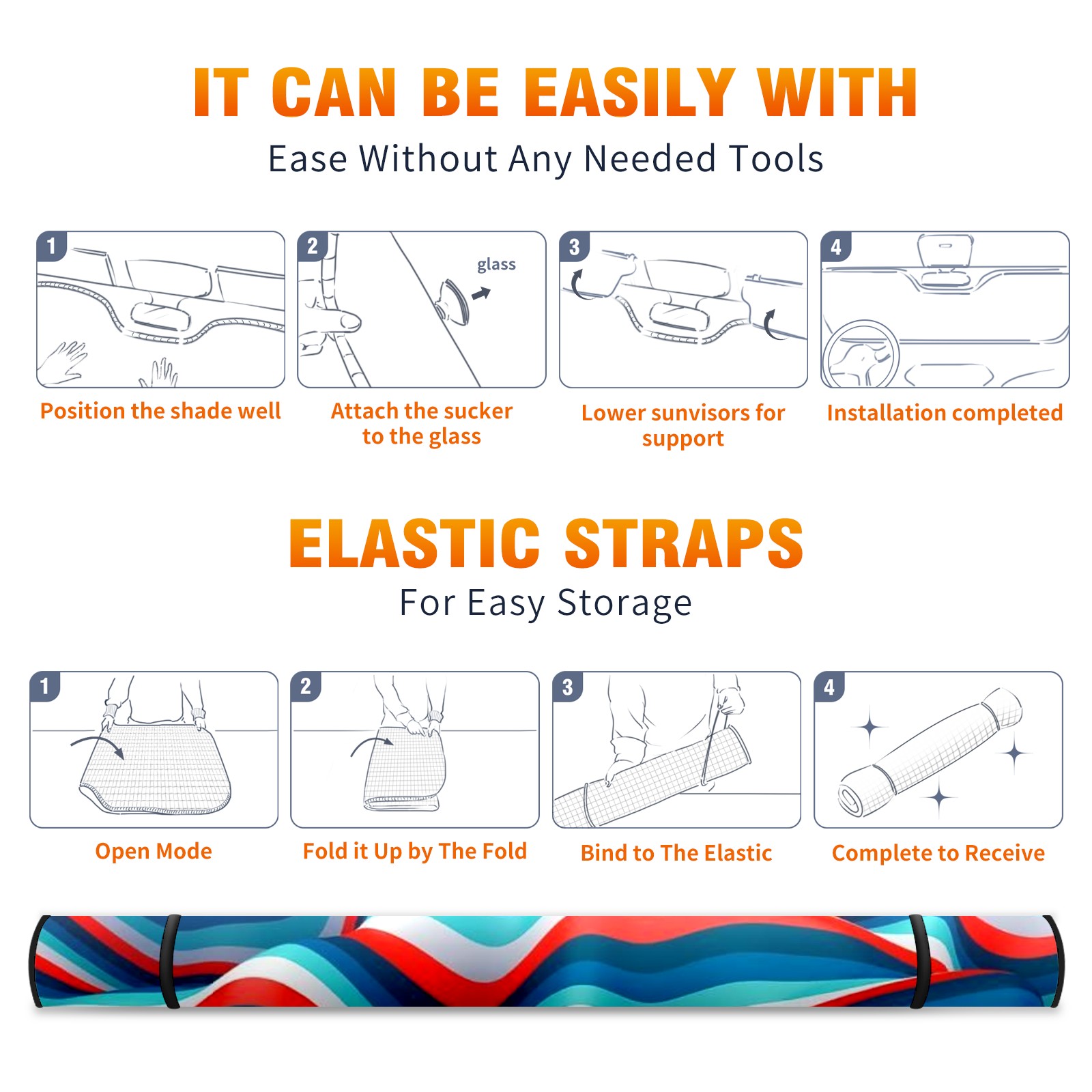 IT CAN BE EASILY WITH

Ease Without Any Needed Tools

1

Position the shade well

2

glass

Attach the sucker to the glass

3

Lower sunvisors for support

4

Installation completed

ELASTIC STRAPS

For Easy Storage

1

Open Mode

2

Fold it Up by The Fold

3

Bind to The Elastic

4

Complete to Receive