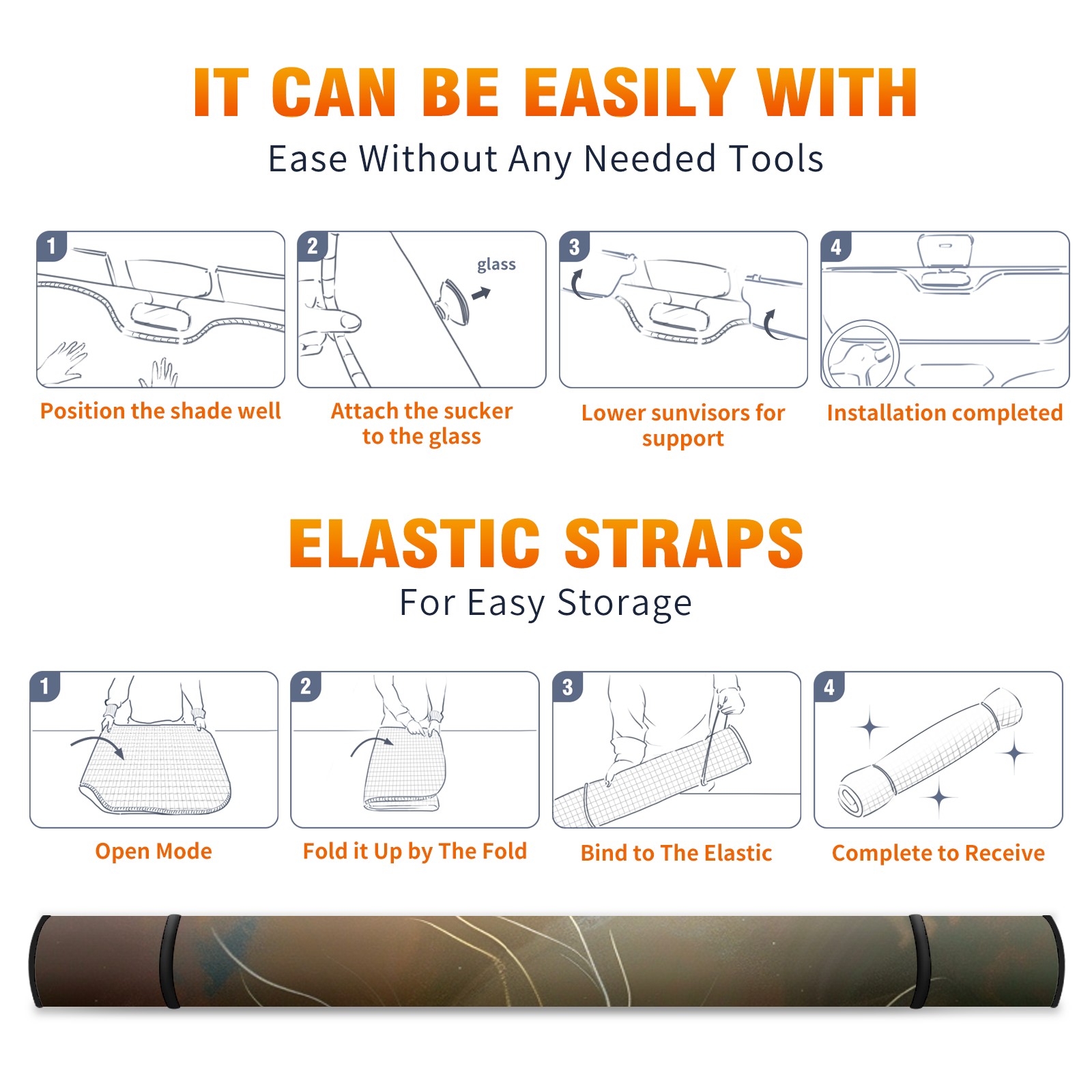 IT CAN BE EASILY WITH
Ease Without Any Needed Tools

1
Position the shade well

2
glass
Attach the sucker to the glass

3
Lower sunvisors for support

4
Installation completed

ELASTIC STRAPS
For Easy Storage

1
Open Mode

2
Fold it Up by The Fold

3
Bind to The Elastic

4
Complete to Receive