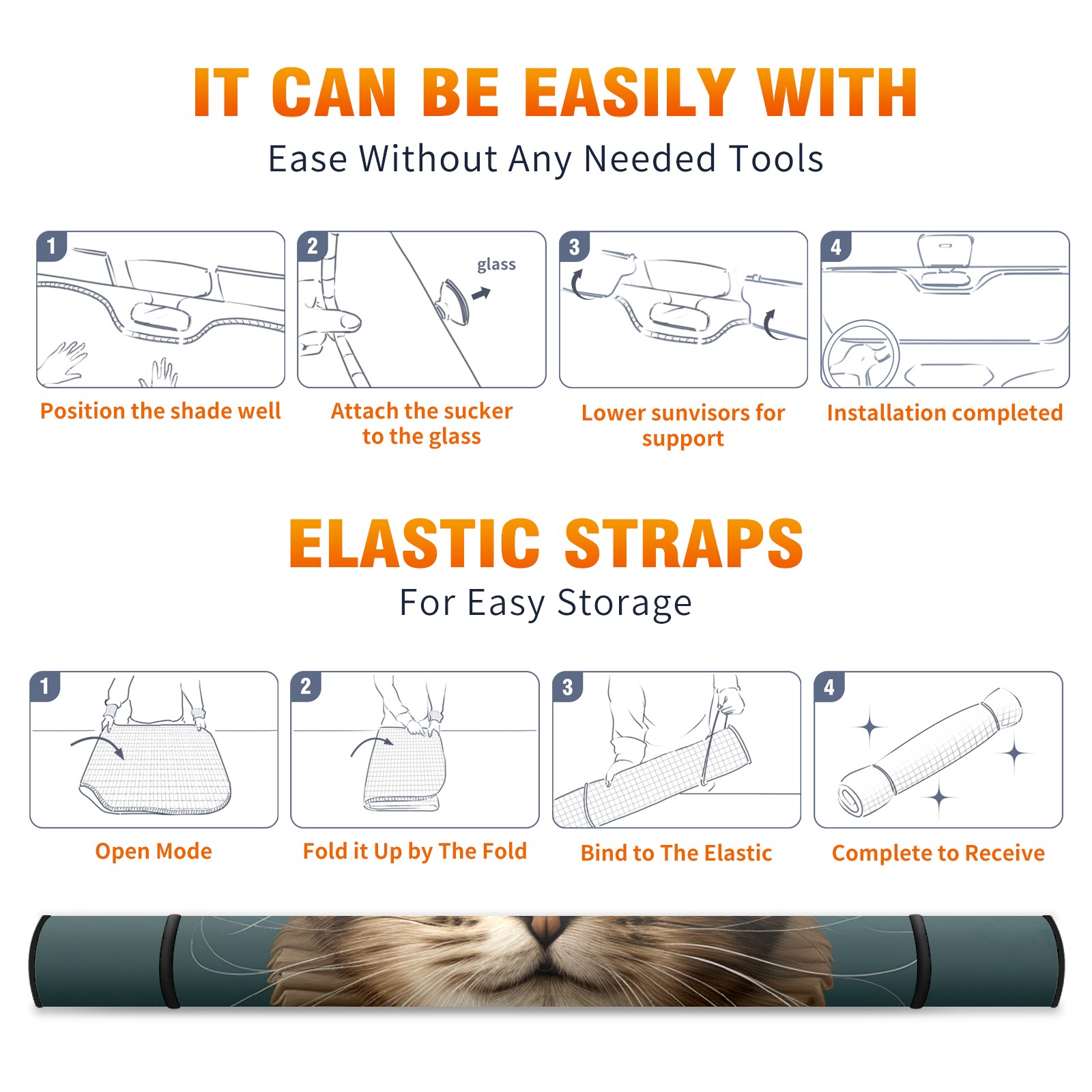 IT CAN BE EASILY WITH
Ease Without Any Needed Tools

1
Position the shade well

2
glass
Attach the sucker to the glass

3
Lower sunvisors for support

4
Installation completed

ELASTIC STRAPS
For Easy Storage

1
Open Mode

2
Fold it Up by The Fold

3
Bind to The Elastic

4
Complete to Receive