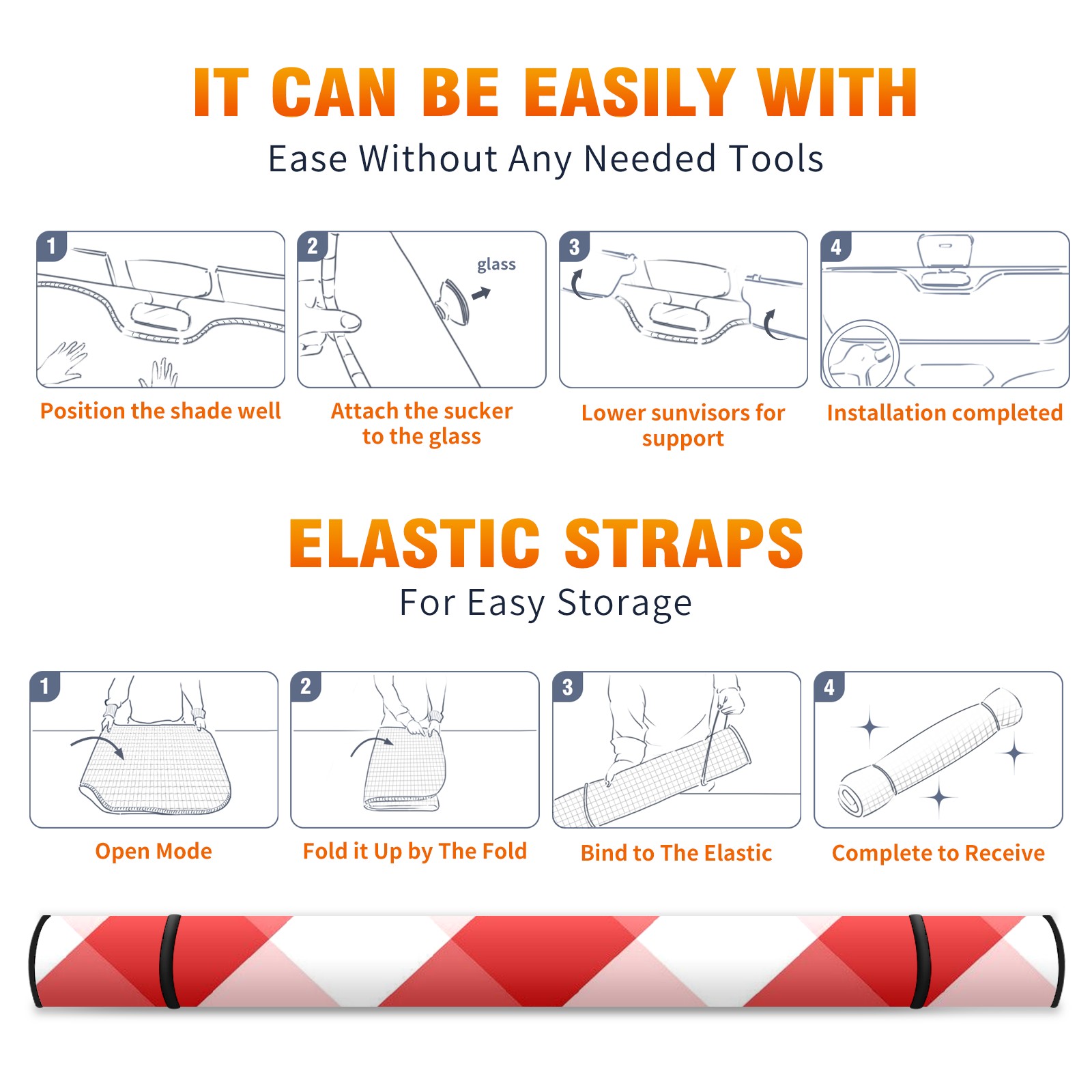 IT CAN BE EASILY WITH
Ease Without Any Needed Tools

1
Position the shade well

2
glass
Attach the sucker to the glass

3
Lower sunvisors for support

4
Installation completed

ELASTIC STRAPS
For Easy Storage

1
Open Mode

2
Fold it Up by The Fold

3
Bind to The Elastic

4
Complete to Receive