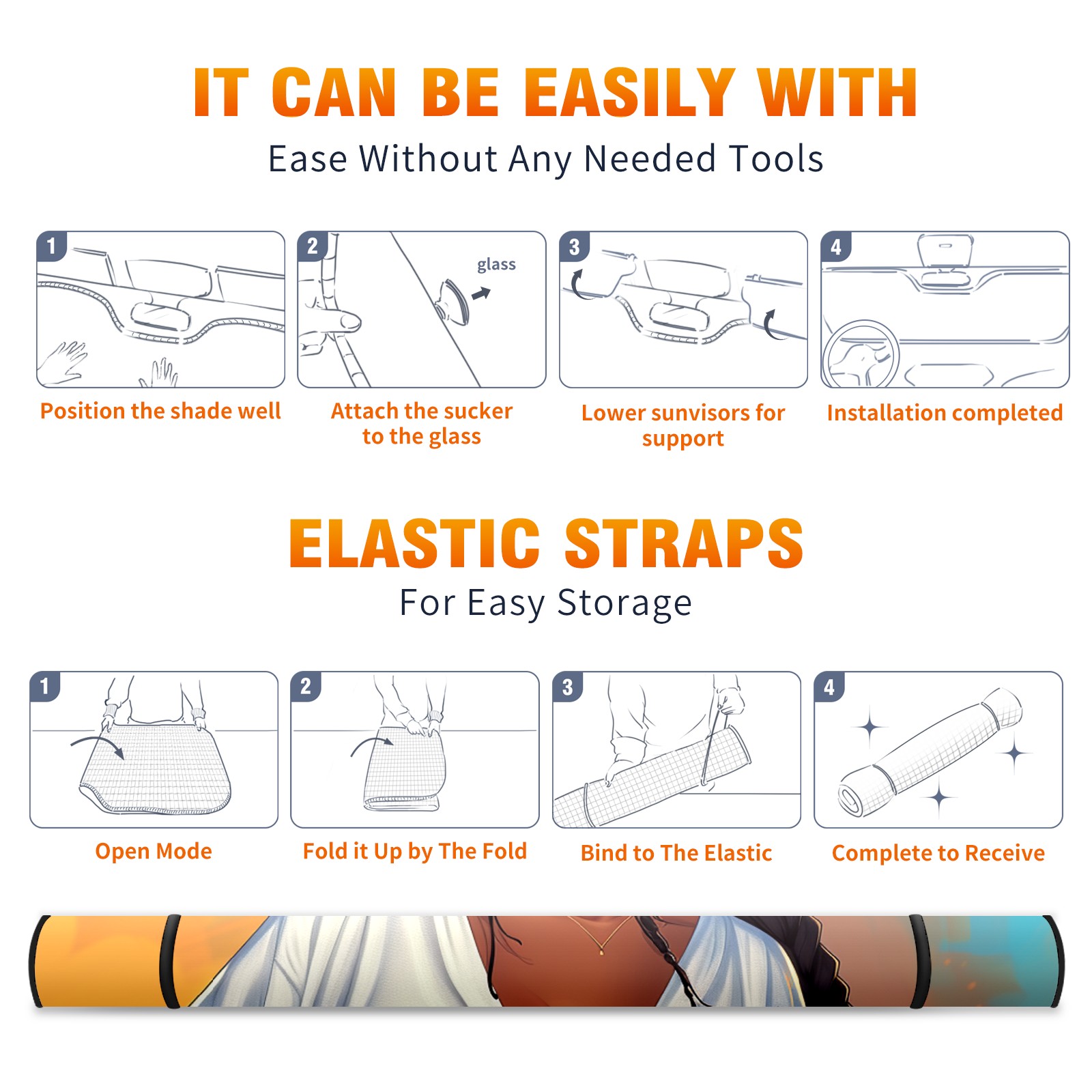 IT CAN BE EASILY WITH
Ease Without Any Needed Tools

1
Position the shade well

2
glass
Attach the sucker to the glass

3
Lower sunvisors for support

4
Installation completed

ELASTIC STRAPS
For Easy Storage

1
Open Mode

2
Fold it Up by The Fold

3
Bind to The Elastic

4
Complete to Receive