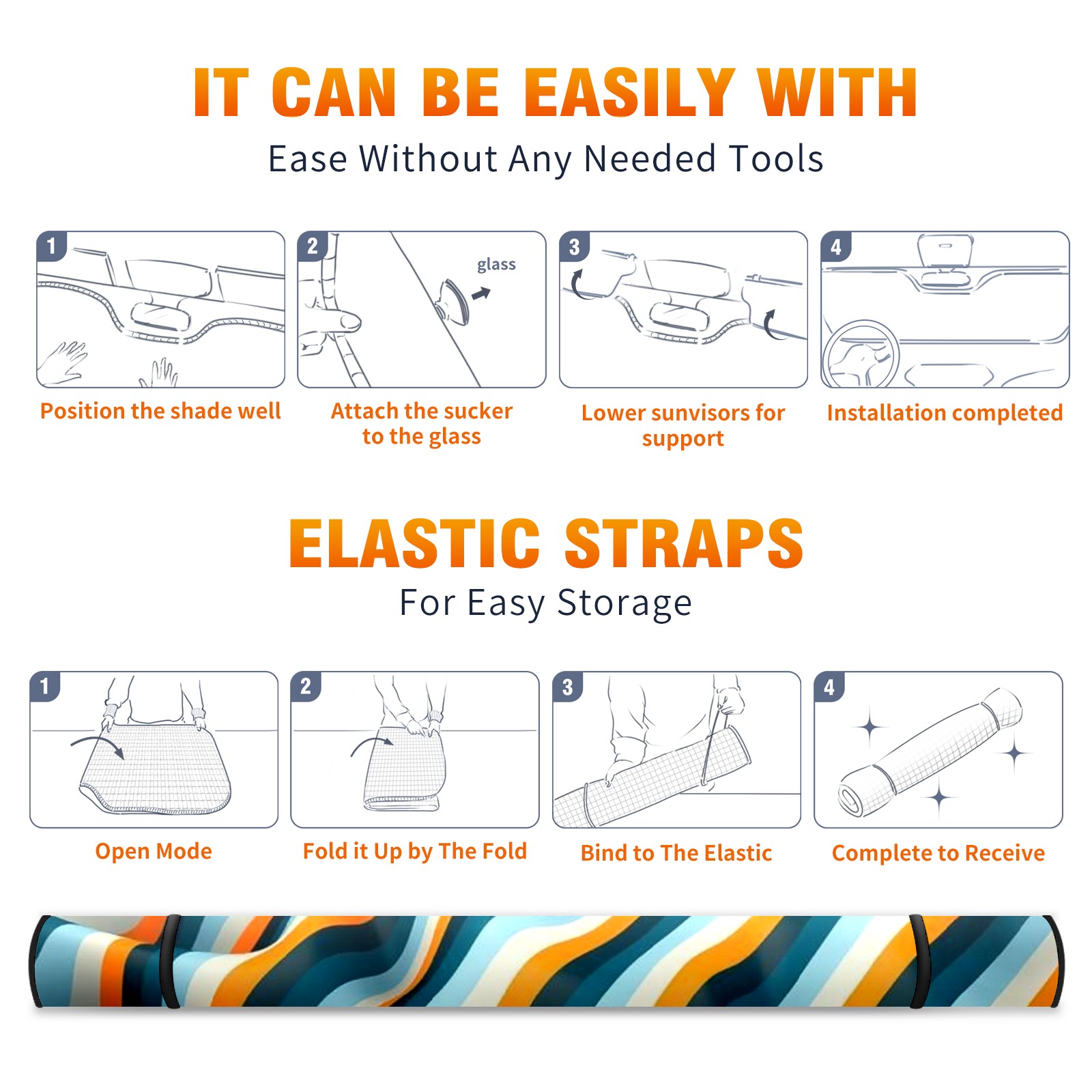 IT CAN BE EASILY WITH
Ease Without Any Needed Tools

1
Position the shade well

2
glass
Attach the sucker to the glass

3
Lower sunvisors for support

4
Installation completed

ELASTIC STRAPS
For Easy Storage

1
Open Mode

2
Fold it Up by The Fold

3
Bind to The Elastic

4
Complete to Receive