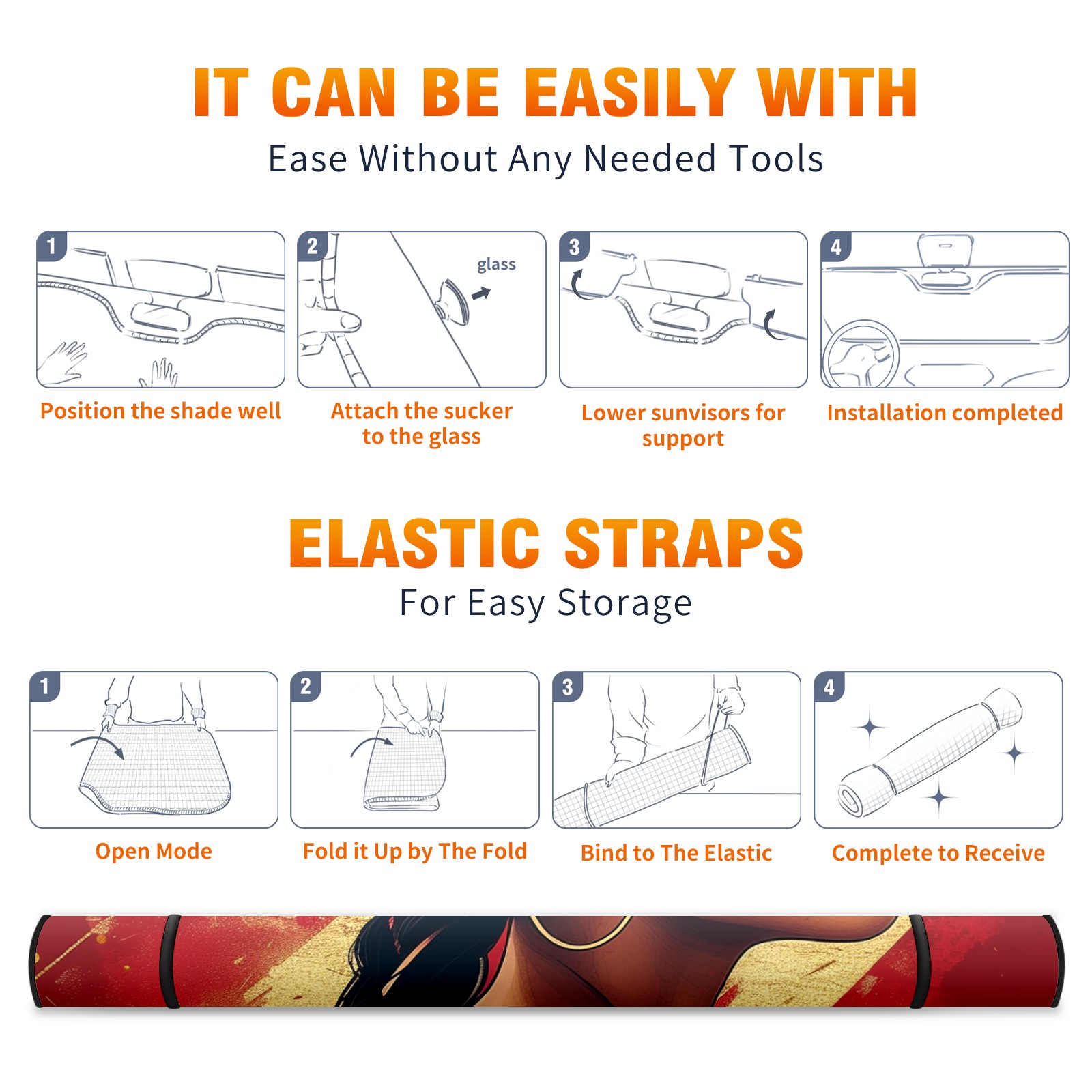 IT CAN BE EASILY WITH
Ease Without Any Needed Tools

1
Position the shade well

2
glass
Attach the sucker to the glass

3
Lower sunvisors for support

4
Installation completed

ELASTIC STRAPS
For Easy Storage

1
Open Mode

2
Fold it Up by The Fold

3
Bind to The Elastic

4
Complete to Receive