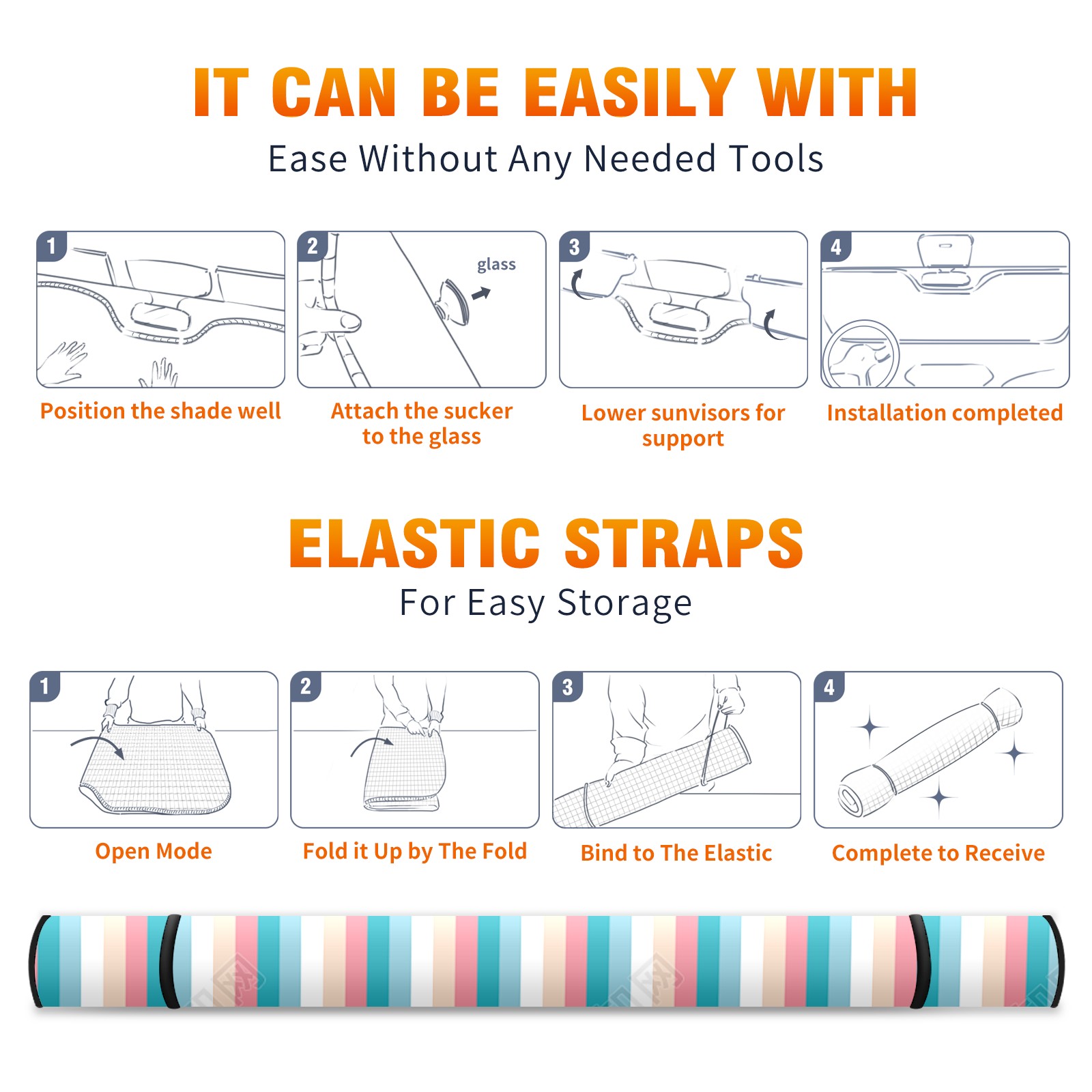 IT CAN BE EASILY WITH
Ease Without Any Needed Tools

1
Position the shade well

2
glass
Attach the sucker to the glass

3
Lower sunvisors for support

4
Installation completed

ELASTIC STRAPS
For Easy Storage

1
Open Mode

2
Fold it Up by The Fold

3
Bind to The Elastic

4
Complete to Receive