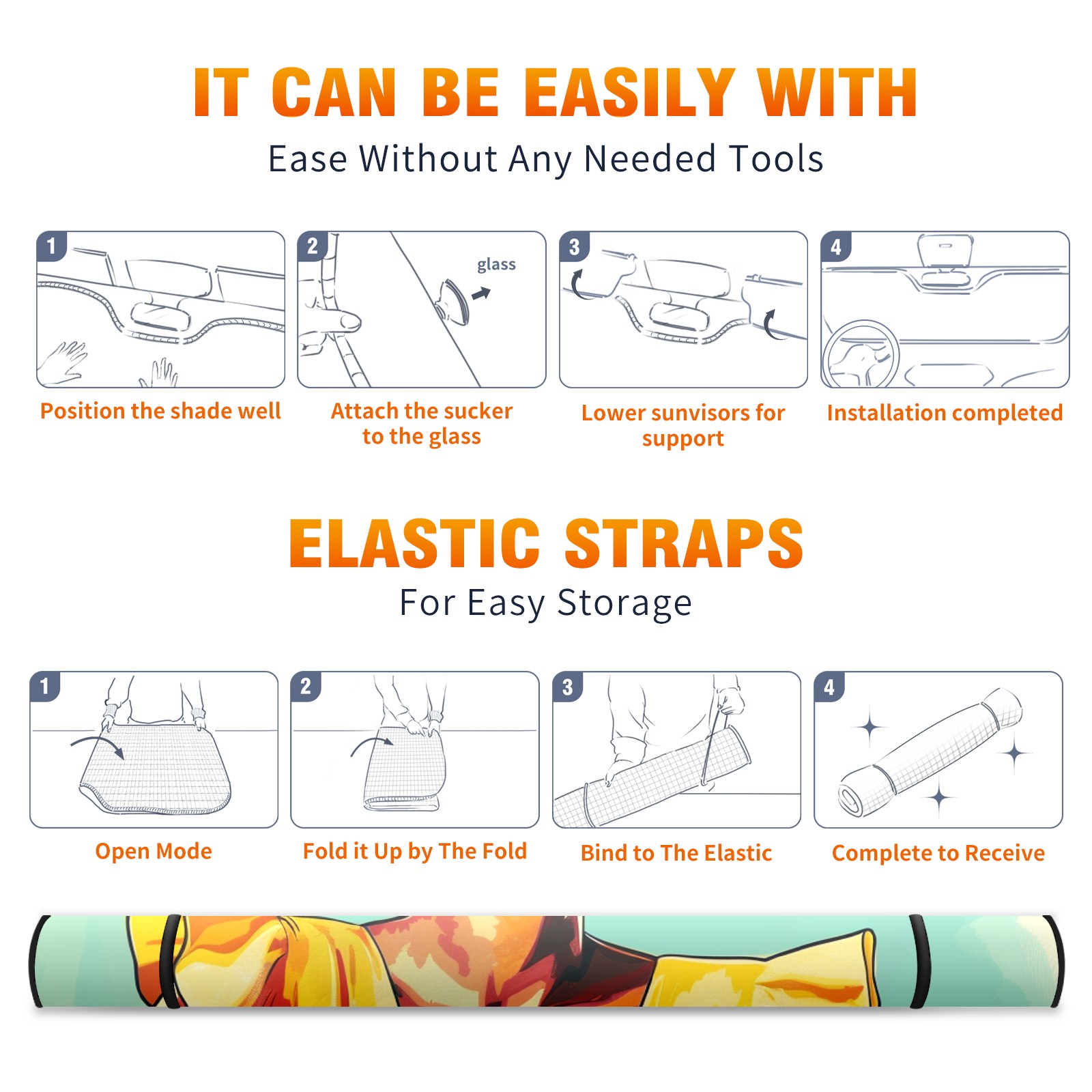 IT CAN BE EASILY WITH
Ease Without Any Needed Tools

1
Position the shade well

2
glass
Attach the sucker to the glass

3
Lower sunvisors for support

4
Installation completed

ELASTIC STRAPS
For Easy Storage

1
Open Mode

2
Fold it Up by The Fold

3
Bind to The Elastic

4
Complete to Receive