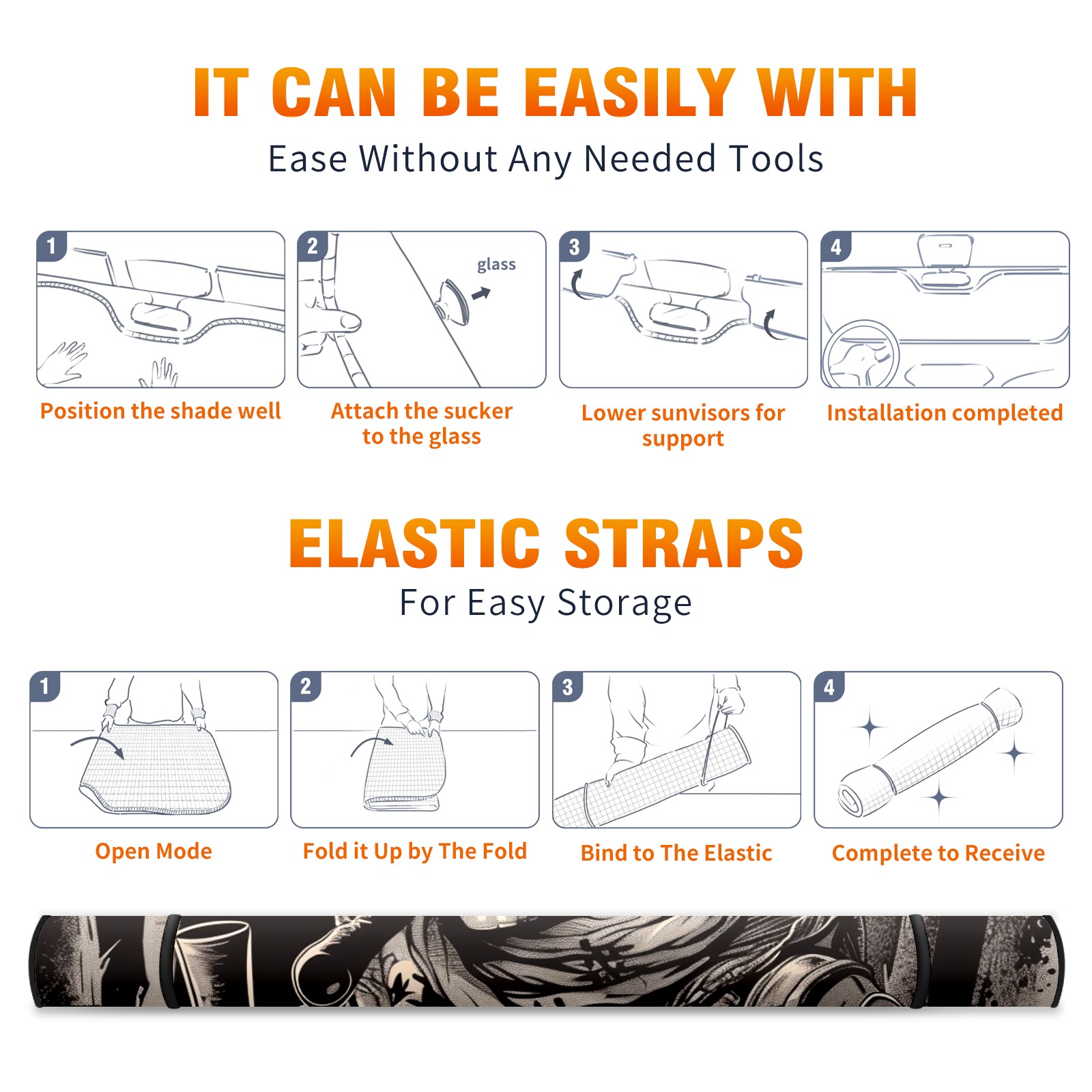 IT CAN BE EASILY WITH

Ease Without Any Needed Tools

1

Position the shade well

2

glass

Attach the sucker to the glass

3

Lower sunvisors for support

4

Installation completed

ELASTIC STRAPS

For Easy Storage

1

Open Mode

2

Fold it Up by The Fold

3

Bind to The Elastic

4

Complete to Receive