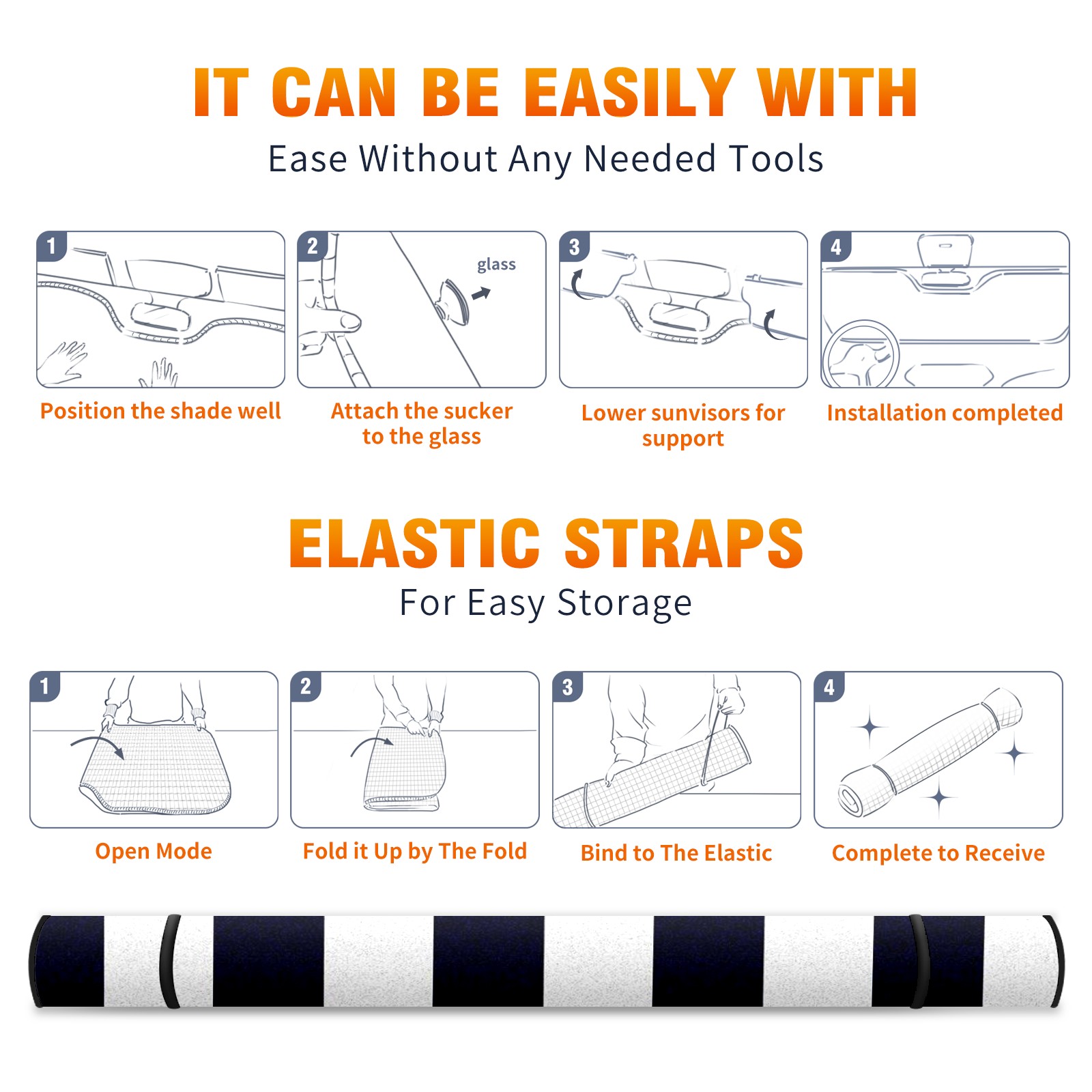 IT CAN BE EASILY WITH

Ease Without Any Needed Tools

1

Position the shade well

2

glass

Attach the sucker to the glass

3

Lower sunvisors for support

4

Installation completed

ELASTIC STRAPS

For Easy Storage

1

Open Mode

2

Fold it Up by The Fold

3

Bind to The Elastic

4

Complete to Receive