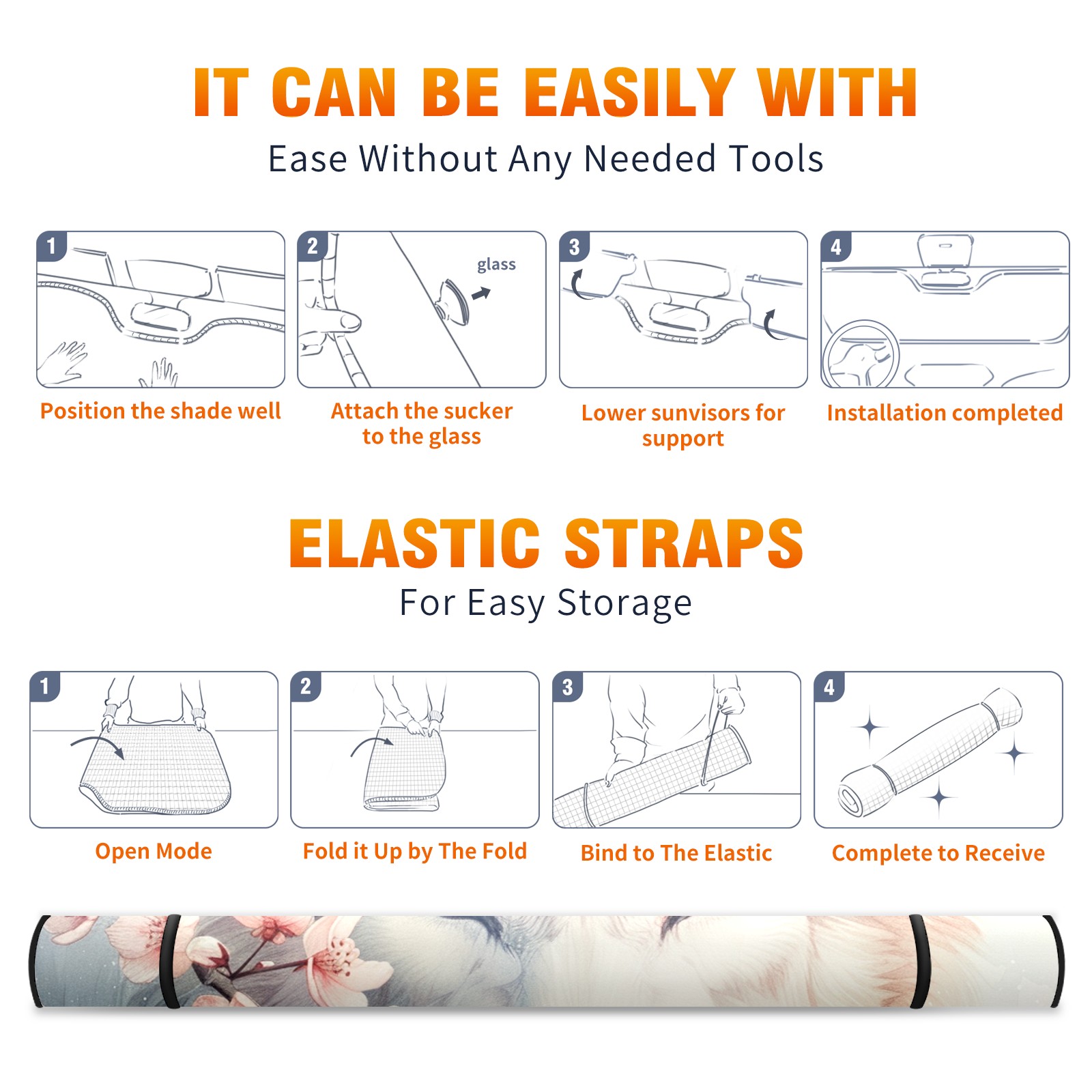 IT CAN BE EASILY WITH
Ease Without Any Needed Tools

1
Position the shade well

2
glass
Attach the sucker to the glass

3
Lower sunvisors for support

4
Installation completed

ELASTIC STRAPS
For Easy Storage

1
Open Mode

2
Fold it Up by The Fold

3
Bind to The Elastic

4
Complete to Receive