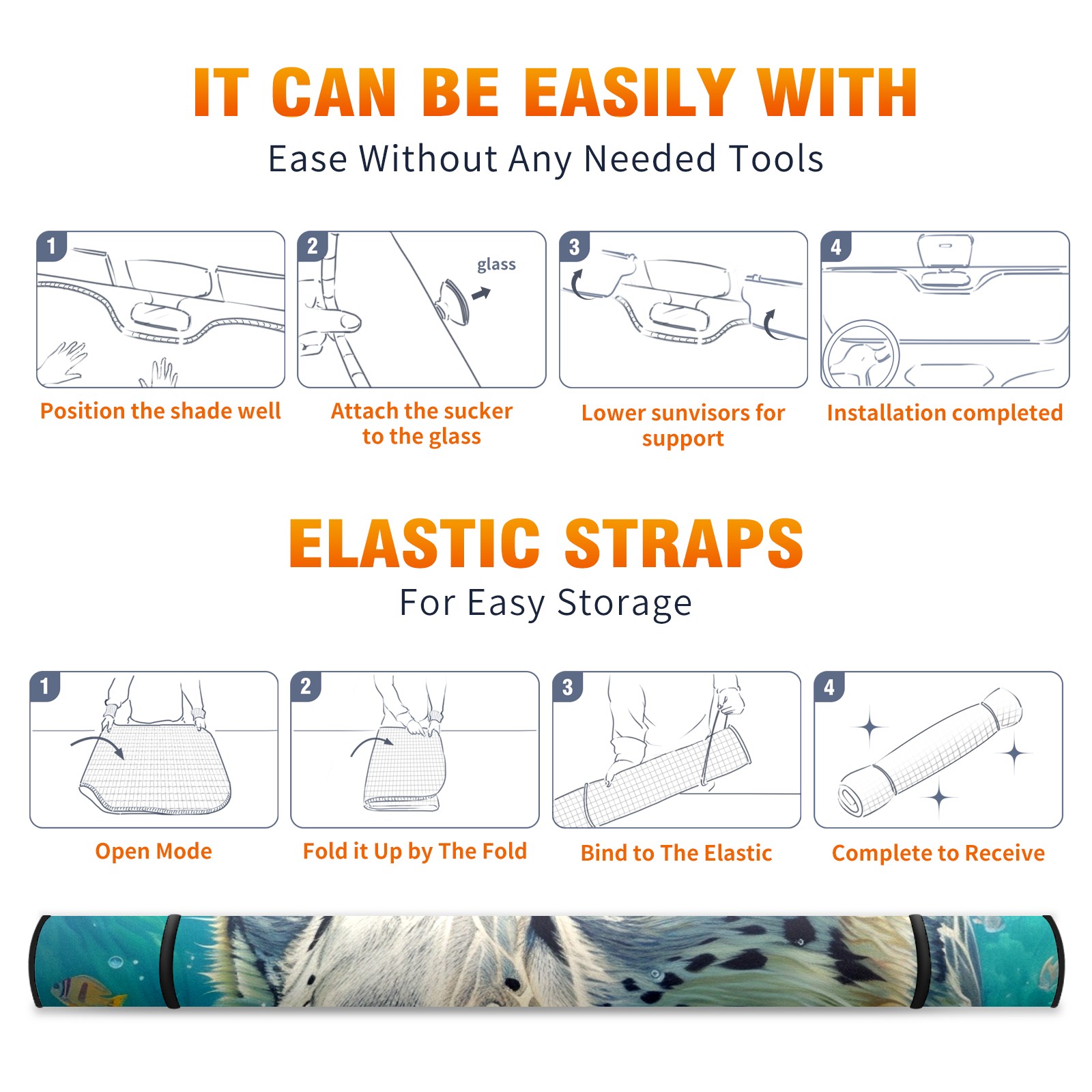 IT CAN BE EASILY WITH
Ease Without Any Needed Tools

1
Position the shade well

2
glass
Attach the sucker to the glass

3
Lower sunvisors for support

4
Installation completed

ELASTIC STRAPS
For Easy Storage

1
Open Mode

2
Fold it Up by The Fold

3
Bind to The Elastic

4
Complete to Receive