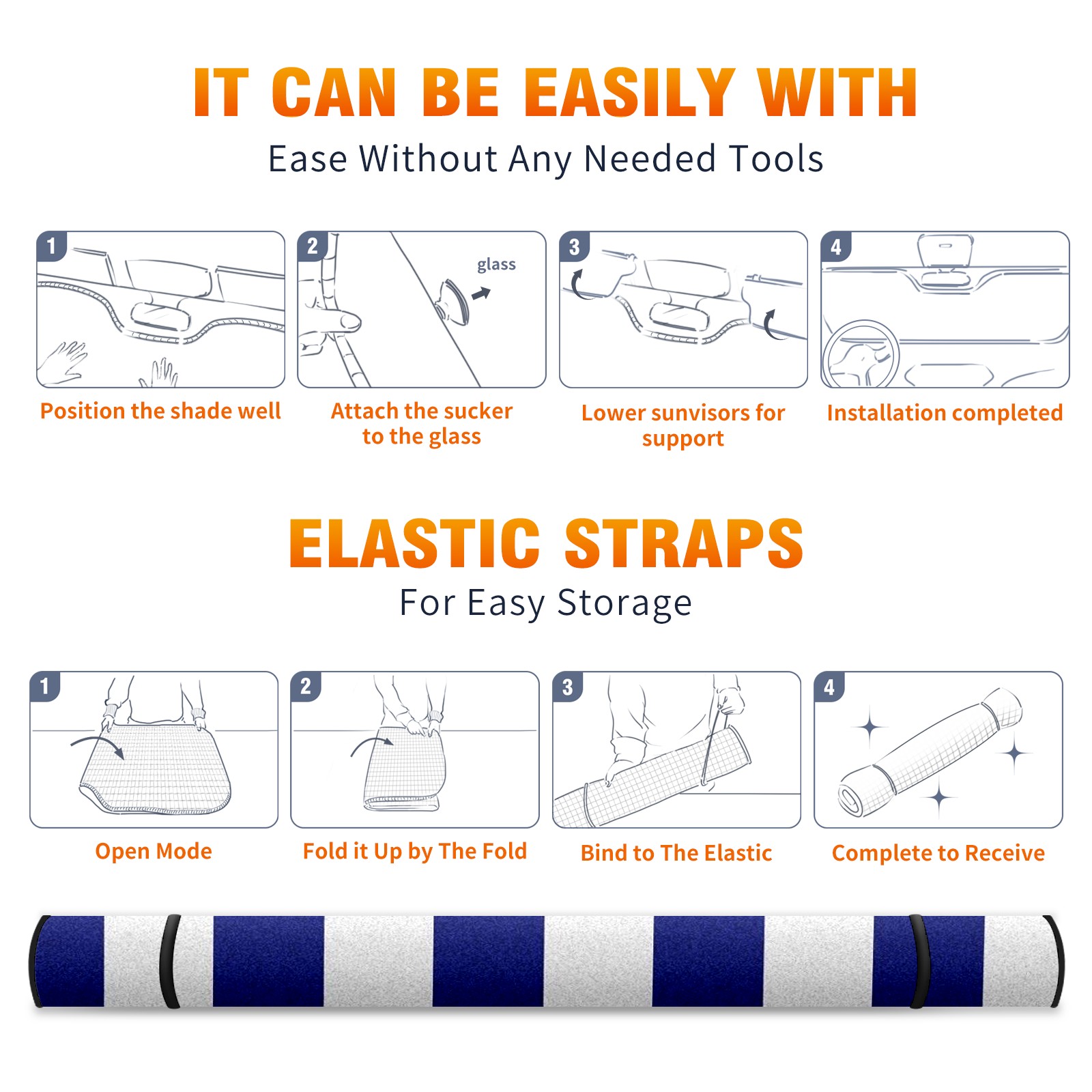 IT CAN BE EASILY WITH
Ease Without Any Needed Tools

1
Position the shade well

2
glass
Attach the sucker to the glass

3
Lower sunvisors for support

4
Installation completed

ELASTIC STRAPS
For Easy Storage

1
Open Mode

2
Fold it Up by The Fold

3
Bind to The Elastic

4
Complete to Receive