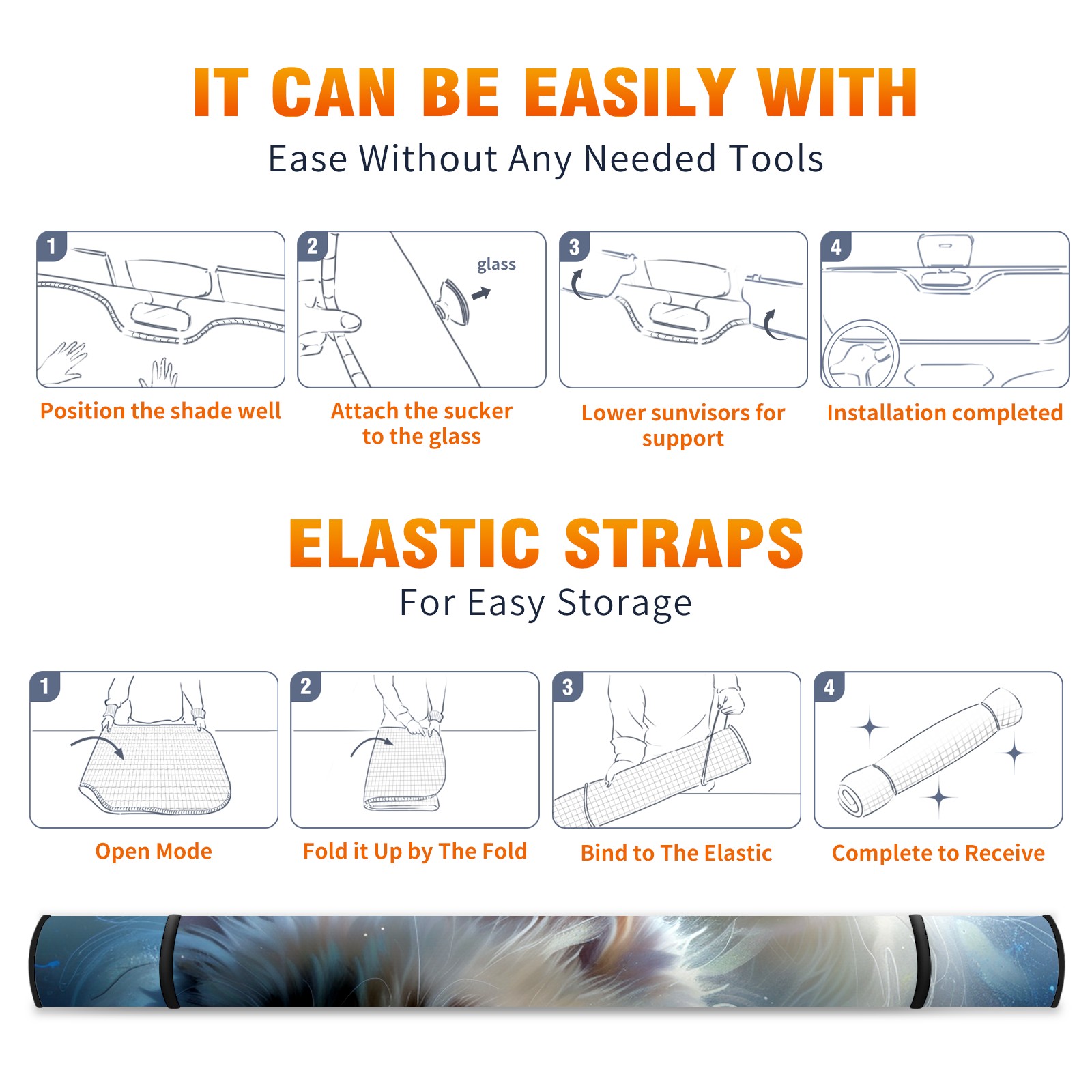 IT CAN BE EASILY WITH

Ease Without Any Needed Tools

1

Position the shade well

2

glass

Attach the sucker to the glass

3

Lower sunvisors for support

4

Installation completed

ELASTIC STRAPS

For Easy Storage

1

Open Mode

2

Fold it Up by The Fold

3

Bind to The Elastic

4

Complete to Receive