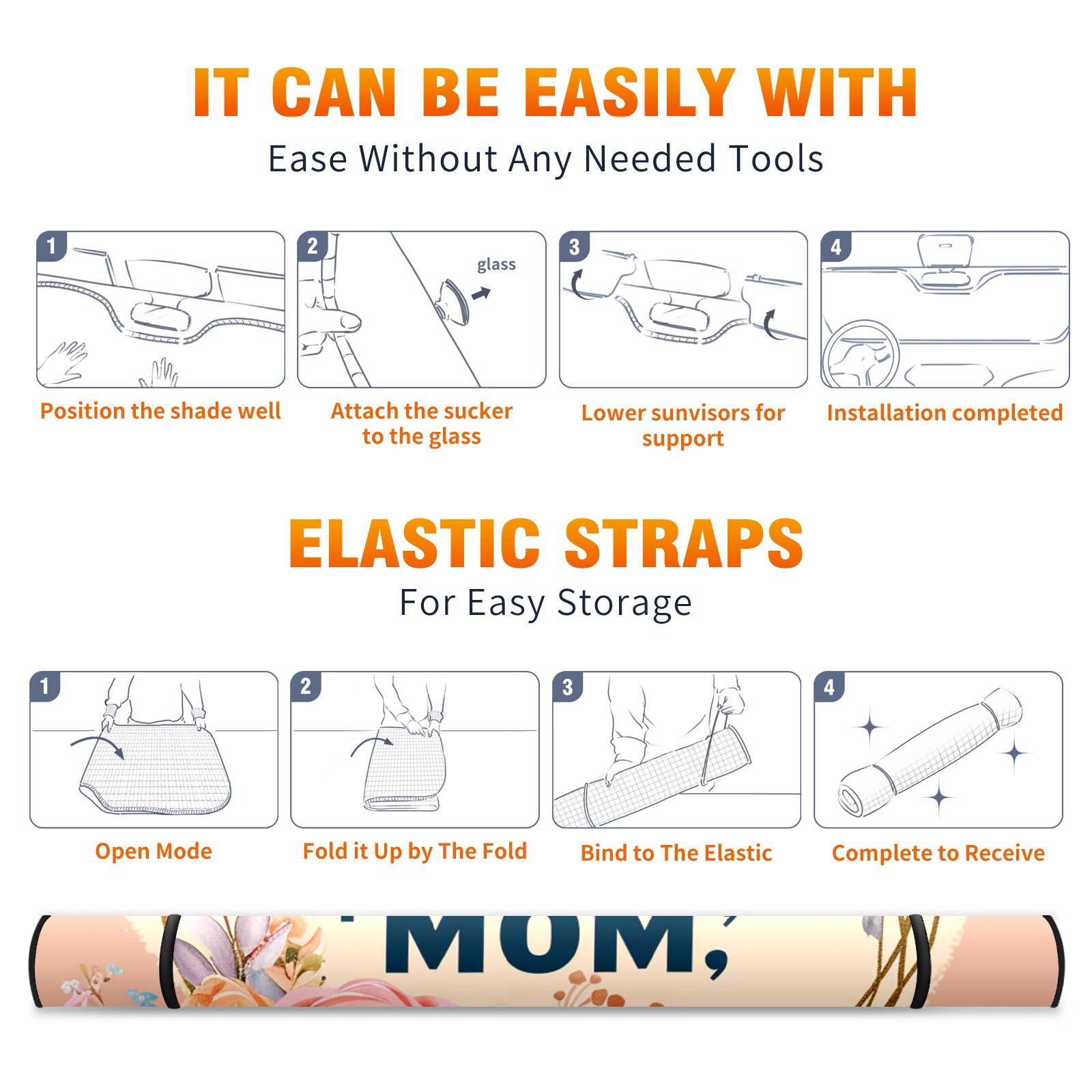 IT CAN BE EASILY WITH
Ease Without Any Needed Tools

1
Position the shade well

2
glass
Attach the sucker to the glass

3
Lower sunvisors for support

4
Installation completed

ELASTIC STRAPS
For Easy Storage

1
Open Mode

2
Fold it Up by The Fold

3
Bind to The Elastic

4
Complete to Receive

MOM,