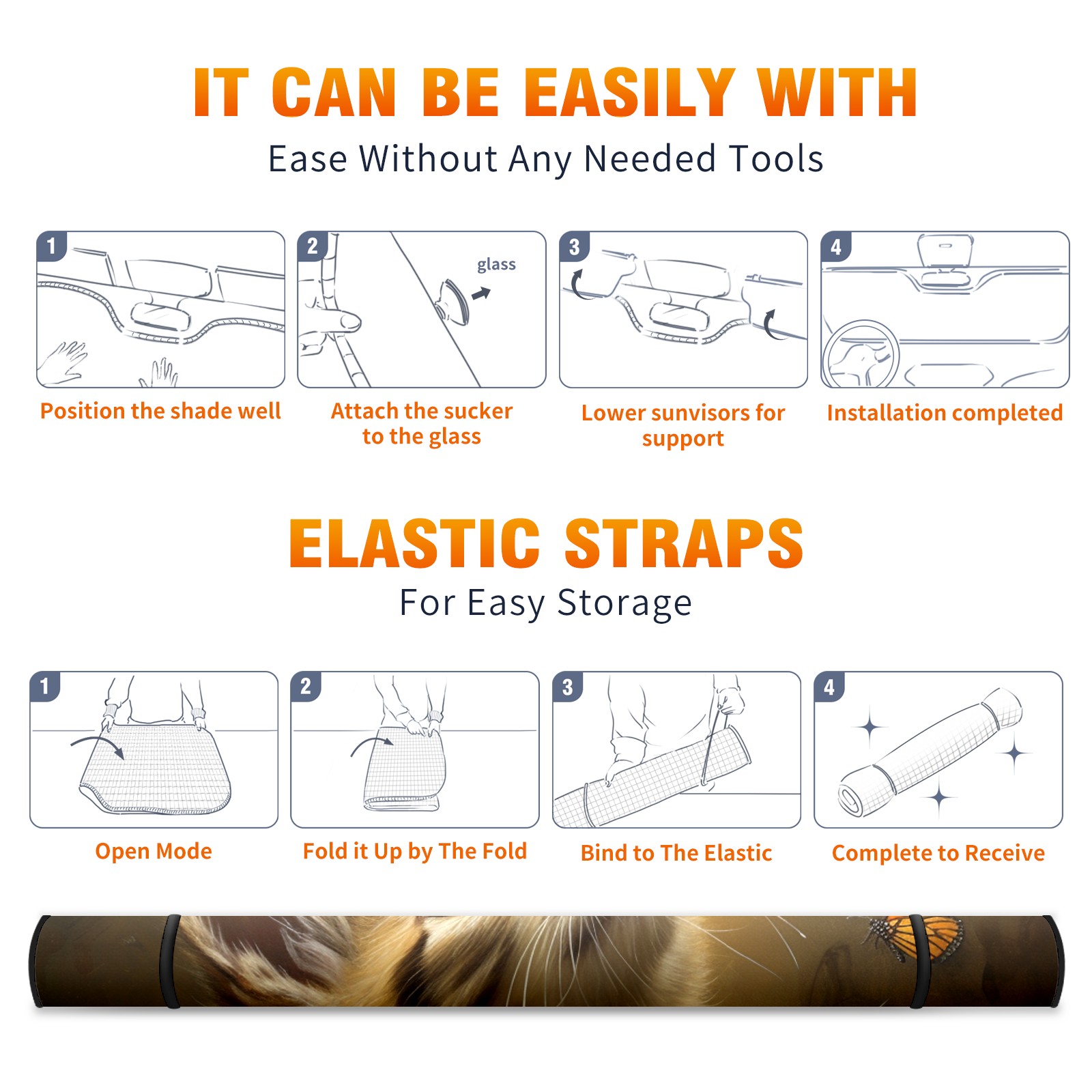 IT CAN BE EASILY WITH

Ease Without Any Needed Tools

1

Position the shade well

2

glass

Attach the sucker to the glass

3

Lower sunvisors for support

4

Installation completed

ELASTIC STRAPS

For Easy Storage

1

Open Mode

2

Fold it Up by The Fold

3

Bind to The Elastic

4

Complete to Receive