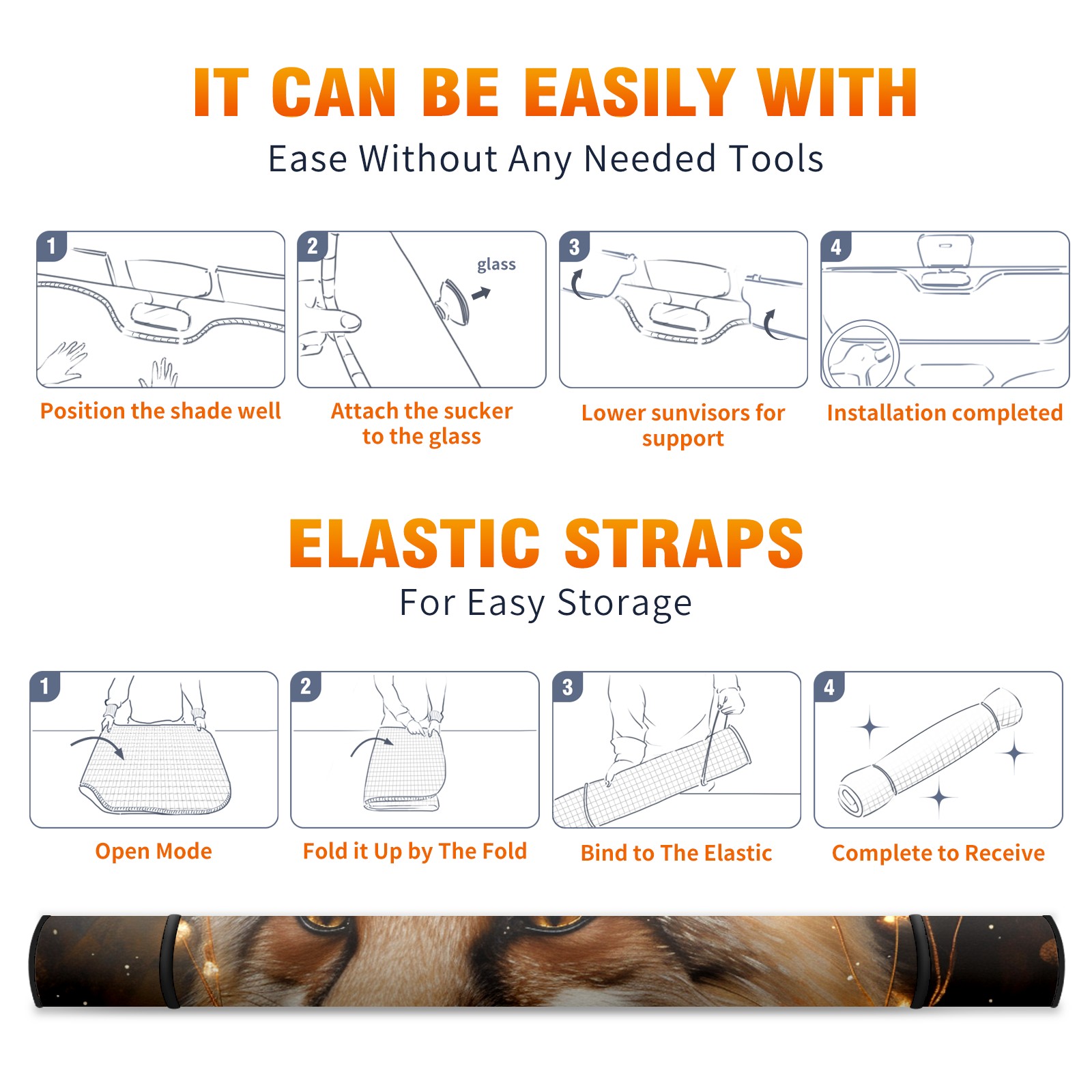 IT CAN BE EASILY WITH
Ease Without Any Needed Tools

1
Position the shade well

2
glass
Attach the sucker to the glass

3
Lower sunvisors for support

4
Installation completed

ELASTIC STRAPS
For Easy Storage

1
Open Mode

2
Fold it Up by The Fold

3
Bind to The Elastic

4
Complete to Receive