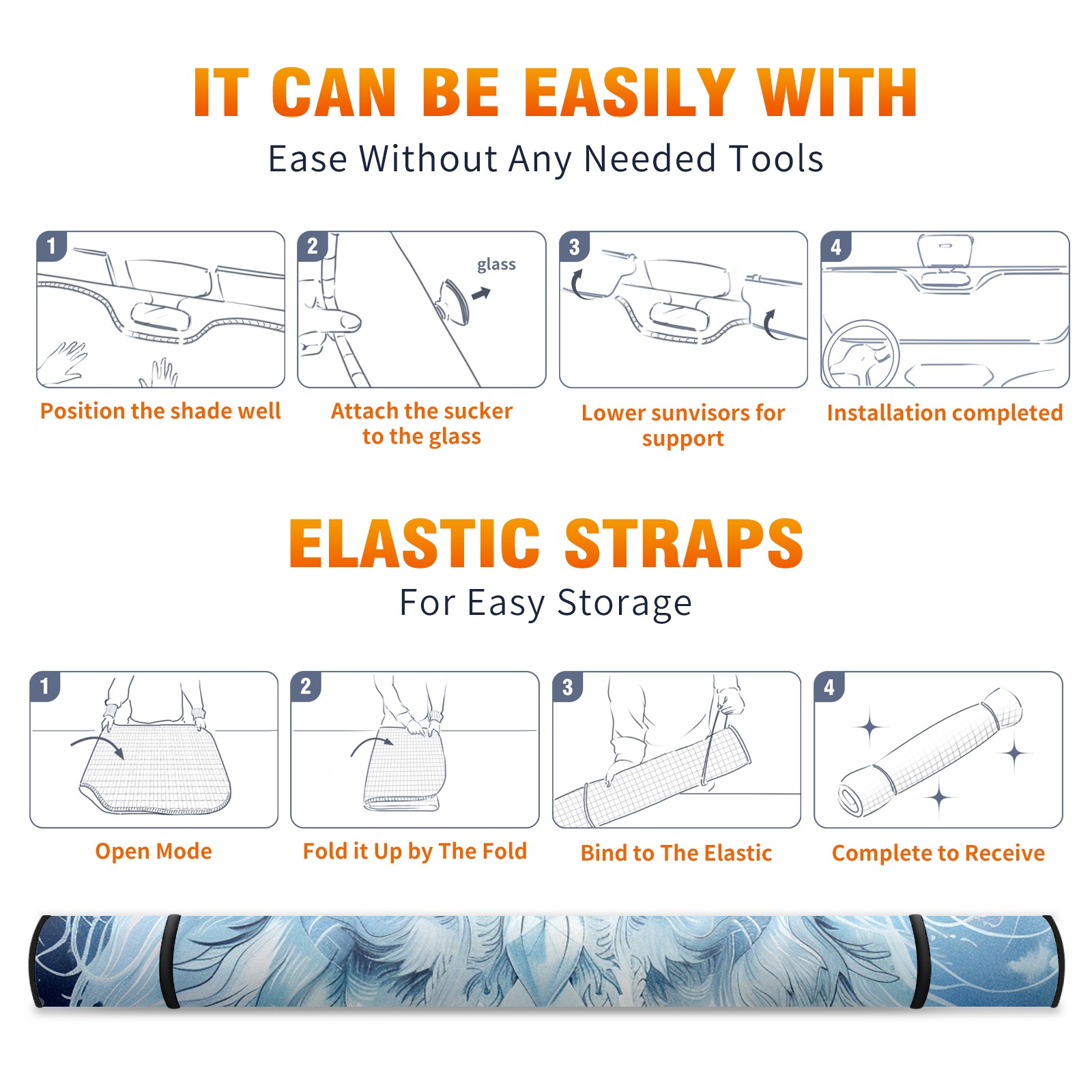 IT CAN BE EASILY WITH
Ease Without Any Needed Tools

1
Position the shade well

2
glass
Attach the sucker to the glass

3
Lower sunvisors for support

4
Installation completed

ELASTIC STRAPS
For Easy Storage

1
Open Mode

2
Fold it Up by The Fold

3
Bind to The Elastic

4
Complete to Receive