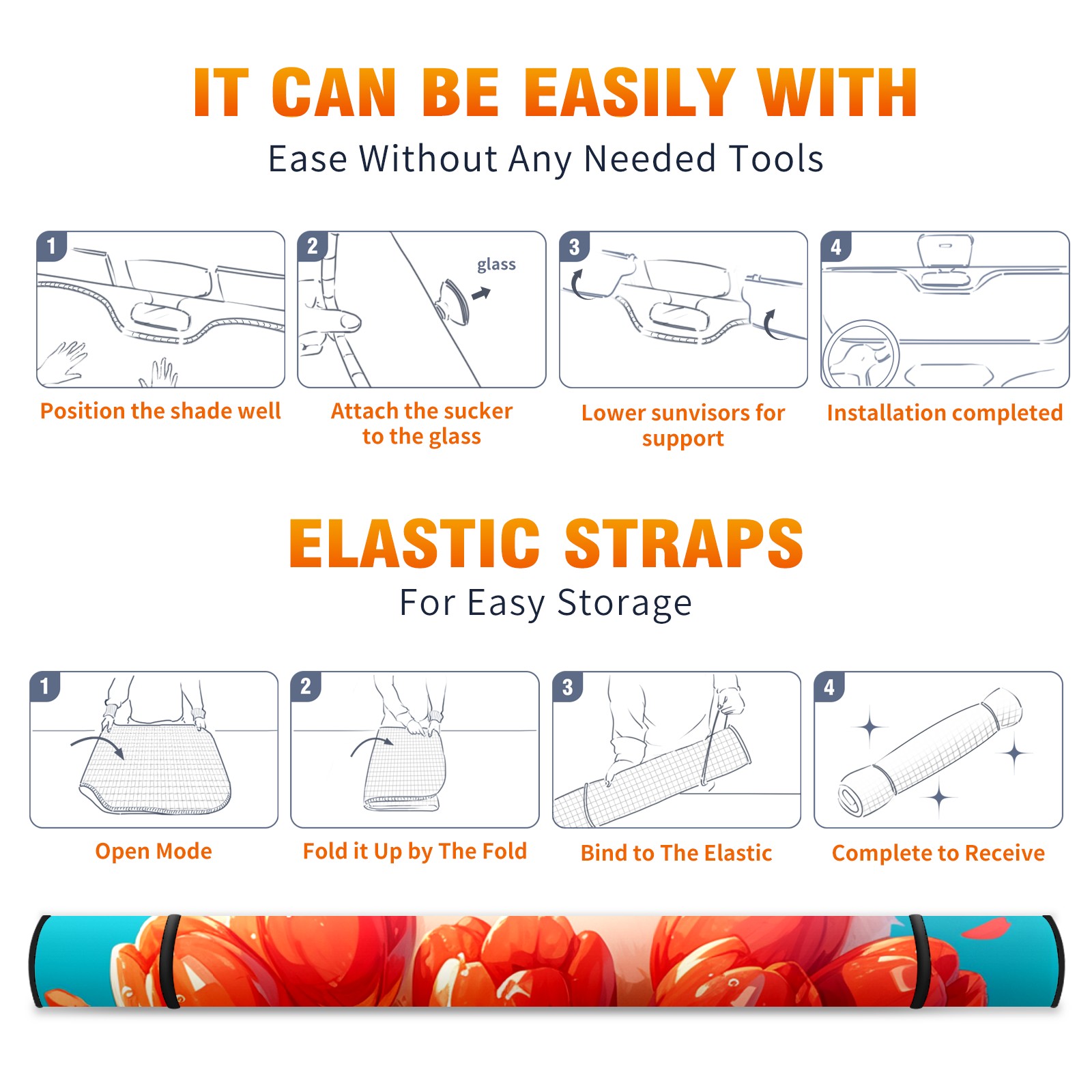 IT CAN BE EASILY WITH
Ease Without Any Needed Tools

1
Position the shade well

2
glass
Attach the sucker to the glass

3
Lower sunvisors for support

4
Installation completed

ELASTIC STRAPS
For Easy Storage

1
Open Mode

2
Fold it Up by The Fold

3
Bind to The Elastic

4
Complete to Receive