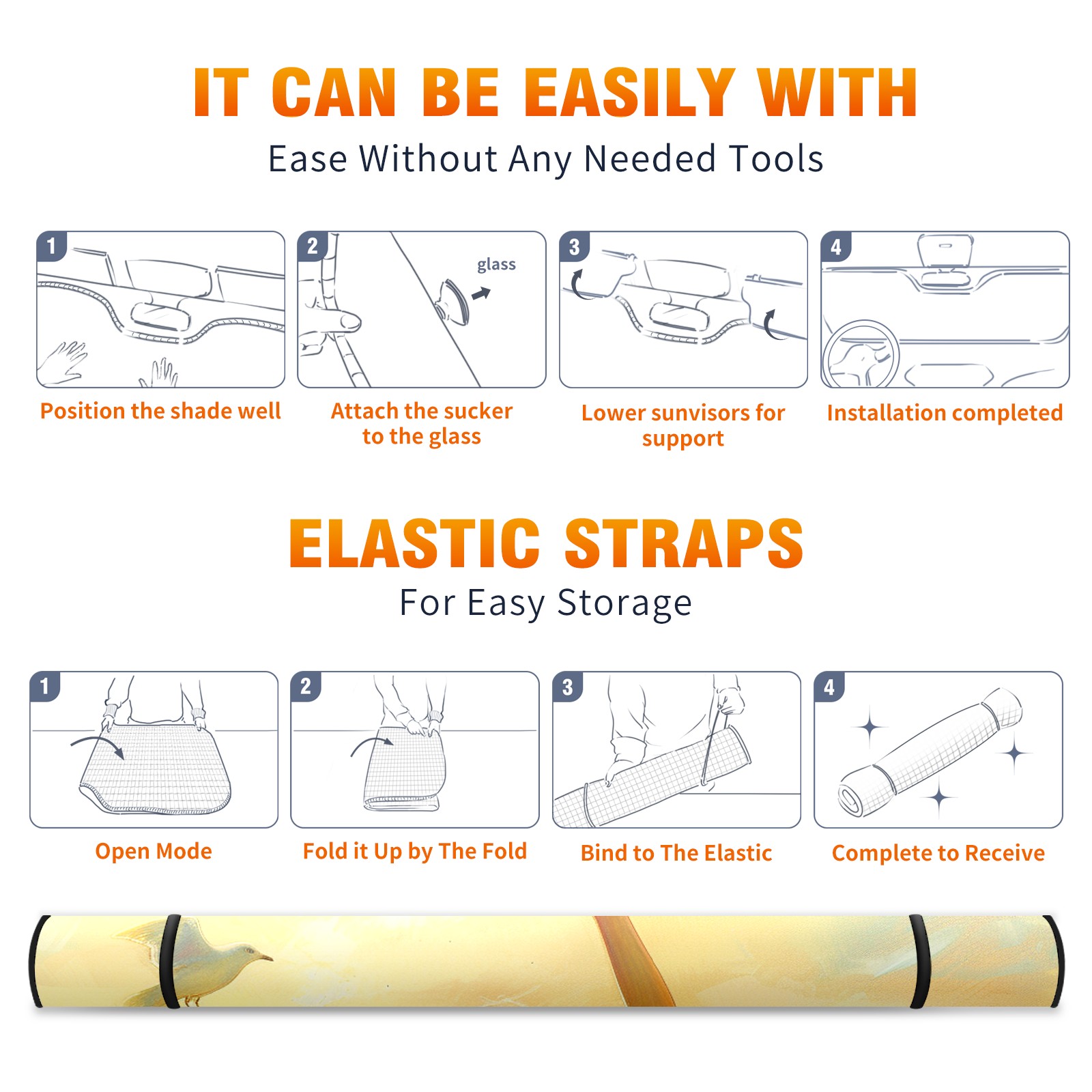 IT CAN BE EASILY WITH

Ease Without Any Needed Tools

1

Position the shade well

2

glass

Attach the sucker to the glass

3

Lower sunvisors for support

4

Installation completed

ELASTIC STRAPS

For Easy Storage

1

Open Mode

2

Fold it Up by The Fold

3

Bind to The Elastic

4

Complete to Receive