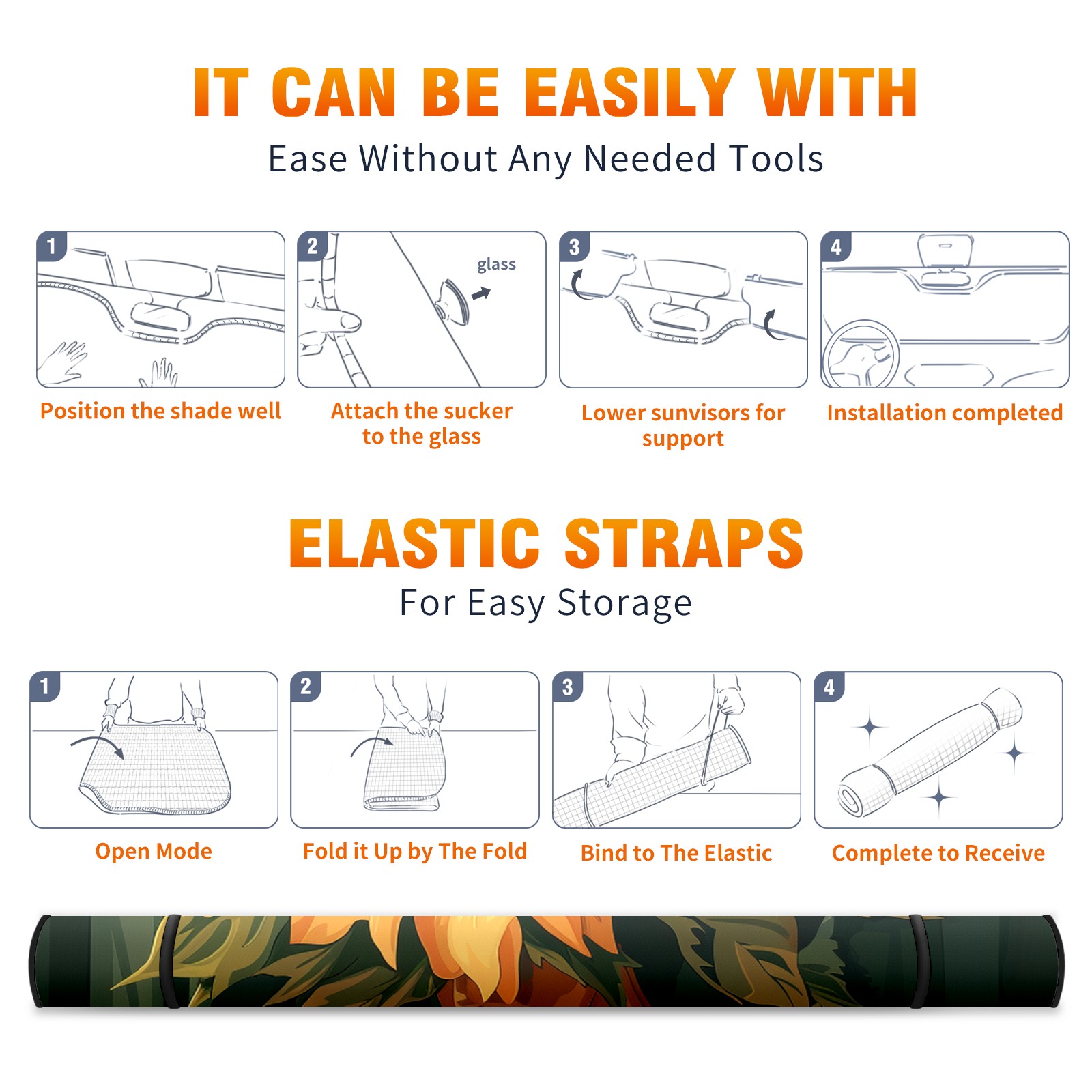 IT CAN BE EASILY WITH
Ease Without Any Needed Tools

1
Position the shade well

2
glass
Attach the sucker to the glass

3
Lower sunvisors for support

4
Installation completed

ELASTIC STRAPS
For Easy Storage

1
Open Mode

2
Fold it Up by The Fold

3
Bind to The Elastic

4
Complete to Receive