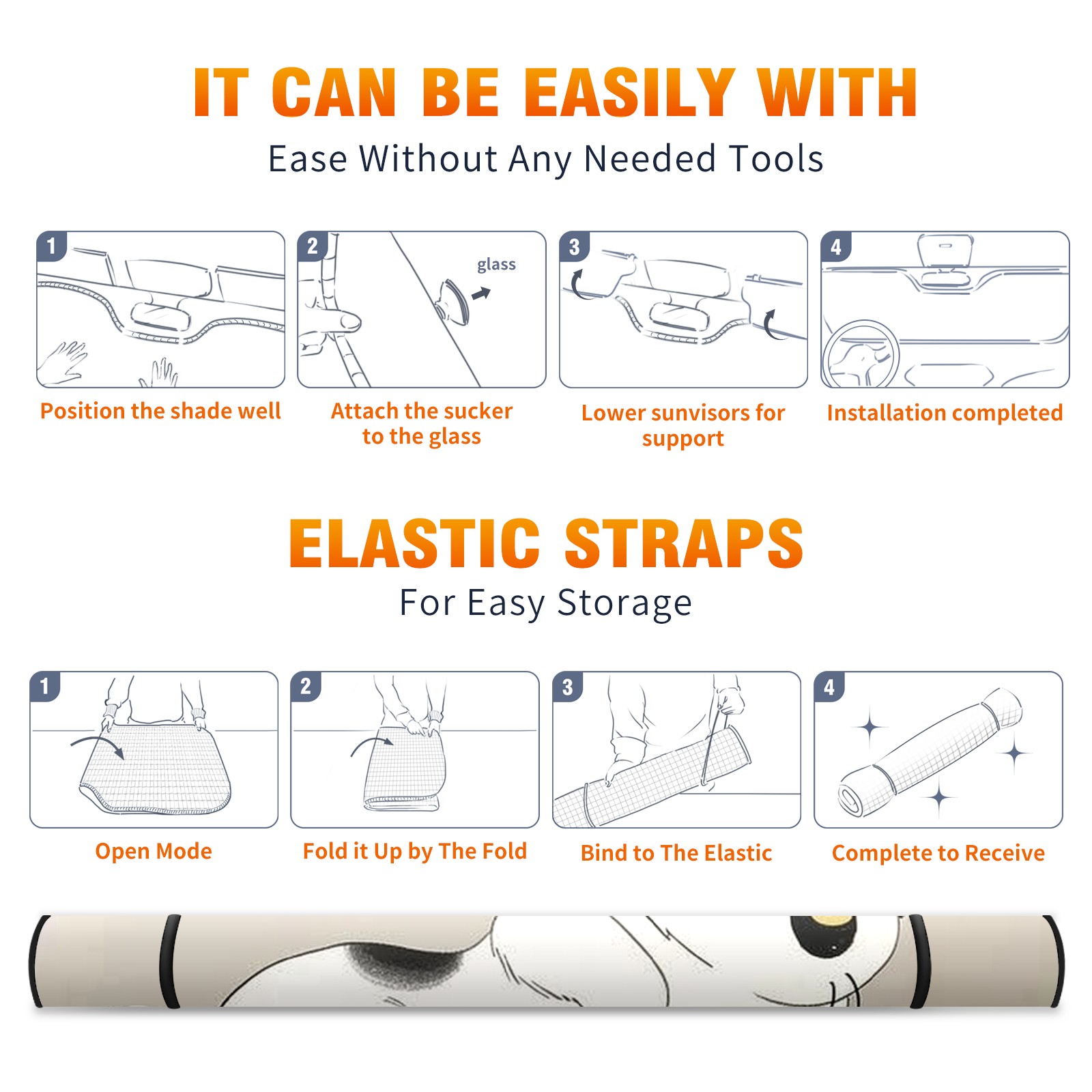 IT CAN BE EASILY WITH
Ease Without Any Needed Tools

1
Position the shade well

2
glass
Attach the sucker to the glass

3
Lower sunvisors for support

4
Installation completed

ELASTIC STRAPS
For Easy Storage

1
Open Mode

2
Fold it Up by The Fold

3
Bind to The Elastic

4
Complete to Receive