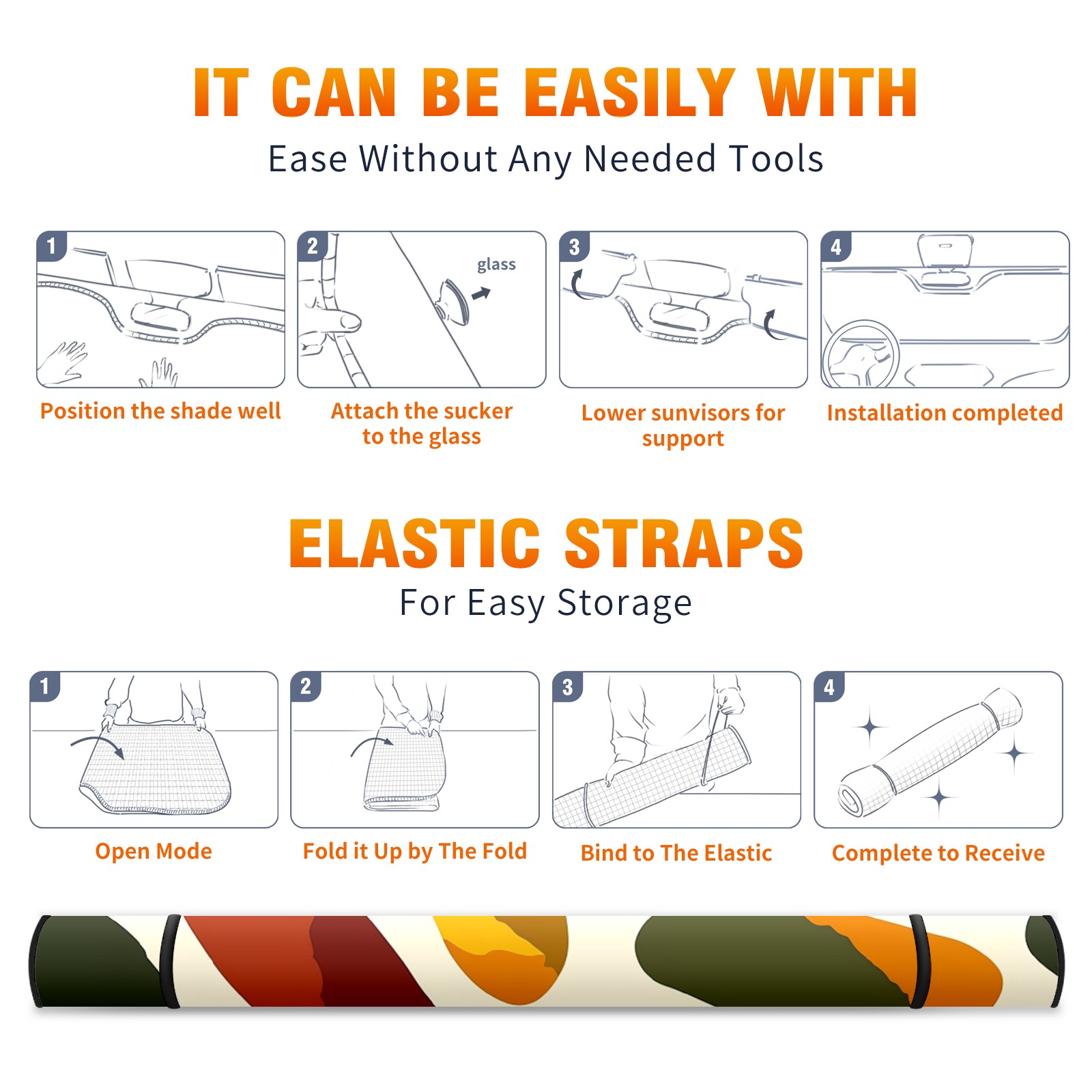 IT CAN BE EASILY WITH

Ease Without Any Needed Tools

1

Position the shade well

2

glass

Attach the sucker to the glass

3

Lower sunvisors for support

4

Installation completed

ELASTIC STRAPS

For Easy Storage

1

Open Mode

2

Fold it Up by The Fold

3

Bind to The Elastic

4

Complete to Receive