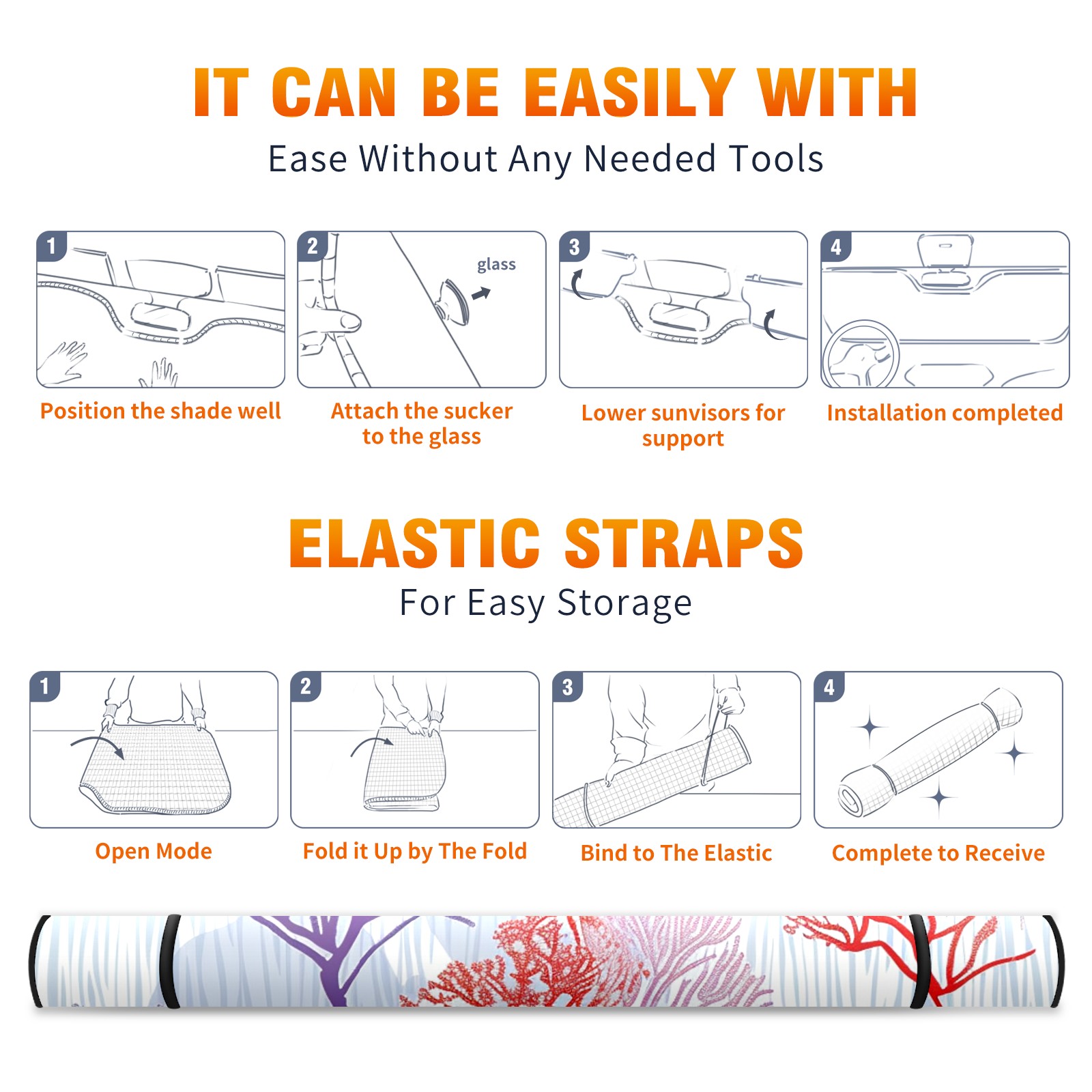 IT CAN BE EASILY WITH

Ease Without Any Needed Tools

1

Position the shade well

2

glass

Attach the sucker to the glass

3

Lower sunvisors for support

4

Installation completed

ELASTIC STRAPS

For Easy Storage

1

Open Mode

2

Fold it Up by The Fold

3

Bind to The Elastic

4

Complete to Receive