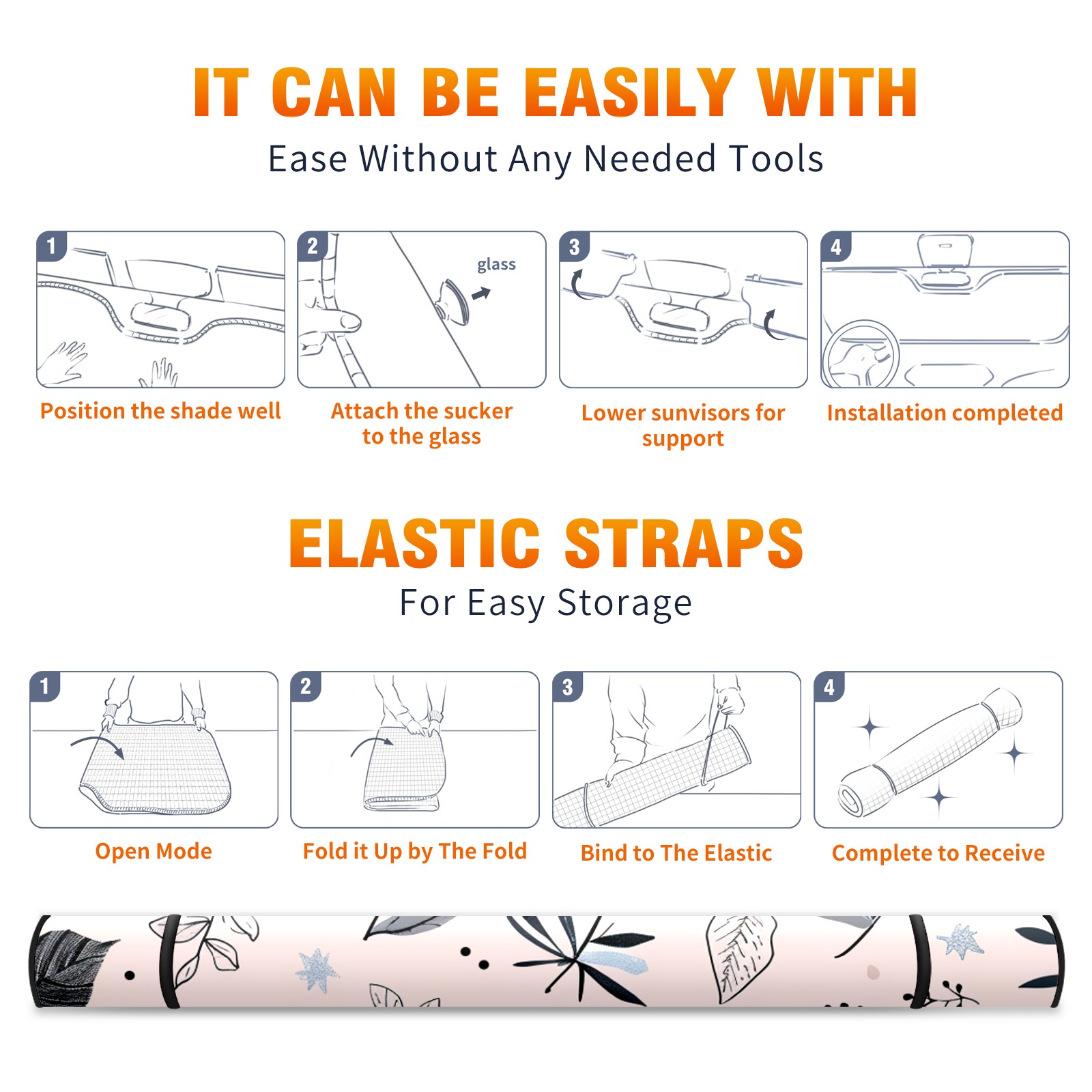 IT CAN BE EASILY WITH

Ease Without Any Needed Tools

1

Position the shade well

2

glass

Attach the sucker to the glass

3

Lower sunvisors for support

4

Installation completed

ELASTIC STRAPS

For Easy Storage

1

Open Mode

2

Fold it Up by The Fold

3

Bind to The Elastic

4

Complete to Receive