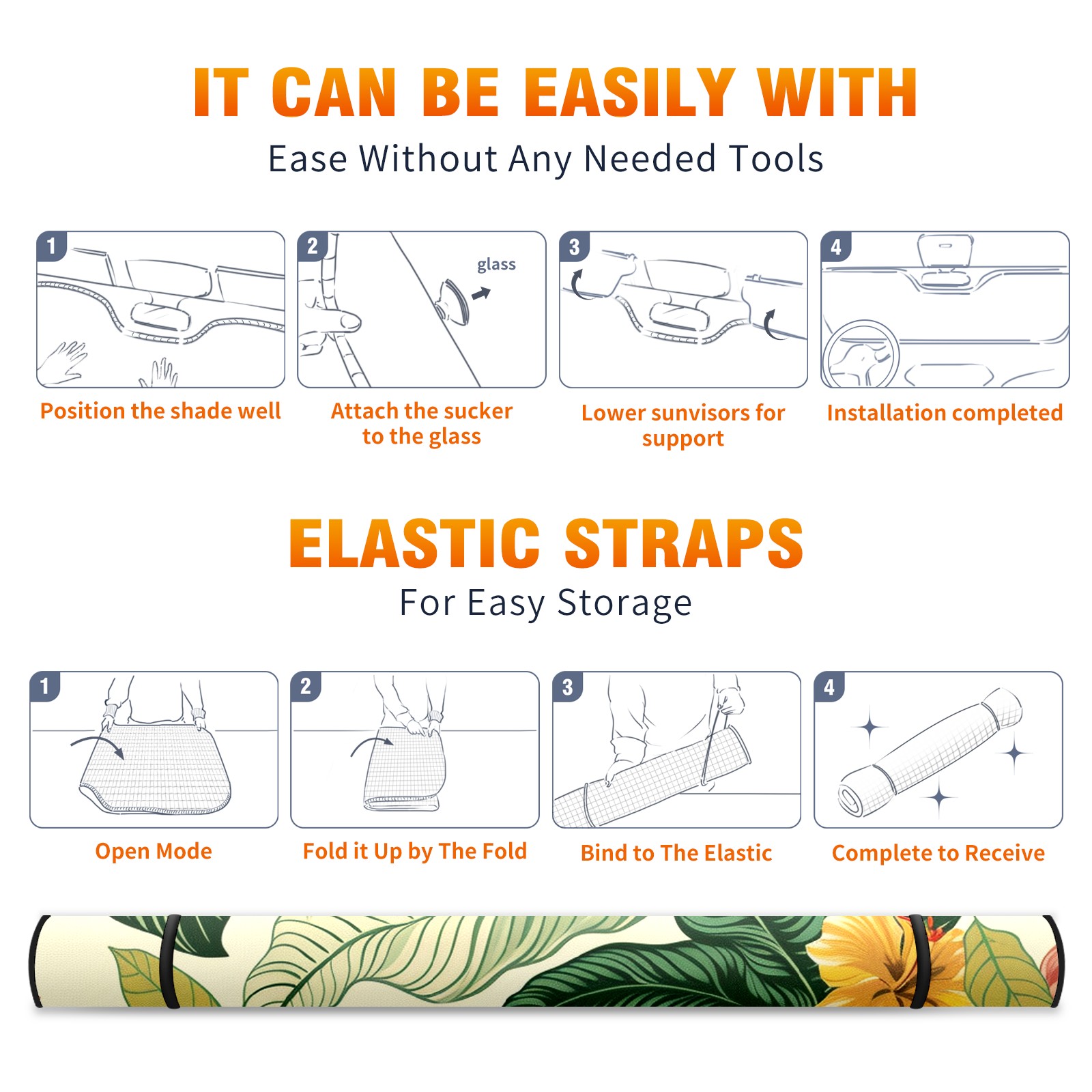 IT CAN BE EASILY WITH

Ease Without Any Needed Tools

1

Position the shade well

2

glass

Attach the sucker to the glass

3

Lower sunvisors for support

4

Installation completed

ELASTIC STRAPS

For Easy Storage

1

Open Mode

2

Fold it Up by The Fold

3

Bind to The Elastic

4

Complete to Receive