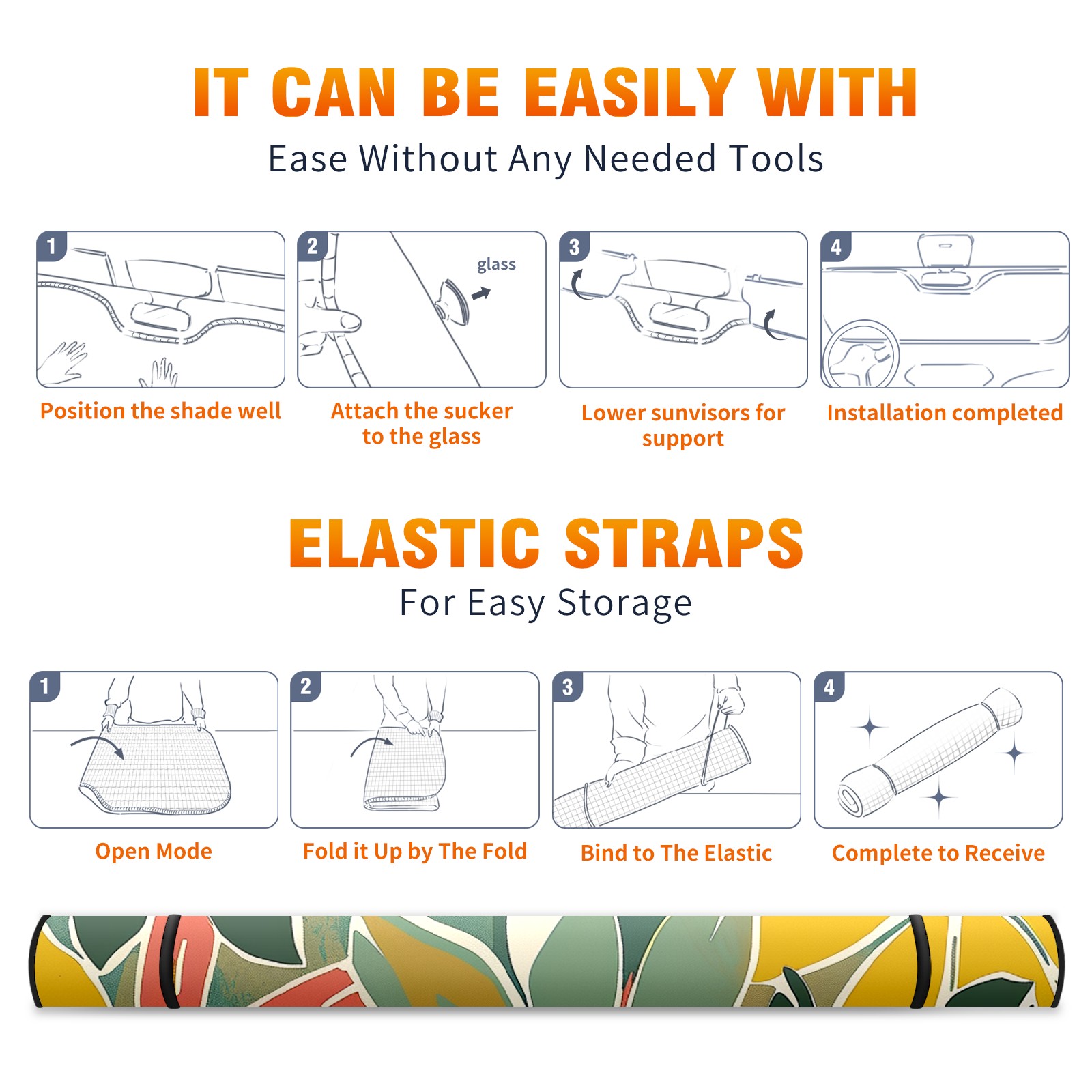 IT CAN BE EASILY WITH

Ease Without Any Needed Tools

1

Position the shade well

2

glass

Attach the sucker to the glass

3

Lower sunvisors for support

4

Installation completed

ELASTIC STRAPS

For Easy Storage

1

Open Mode

2

Fold it Up by The Fold

3

Bind to The Elastic

4

Complete to Receive