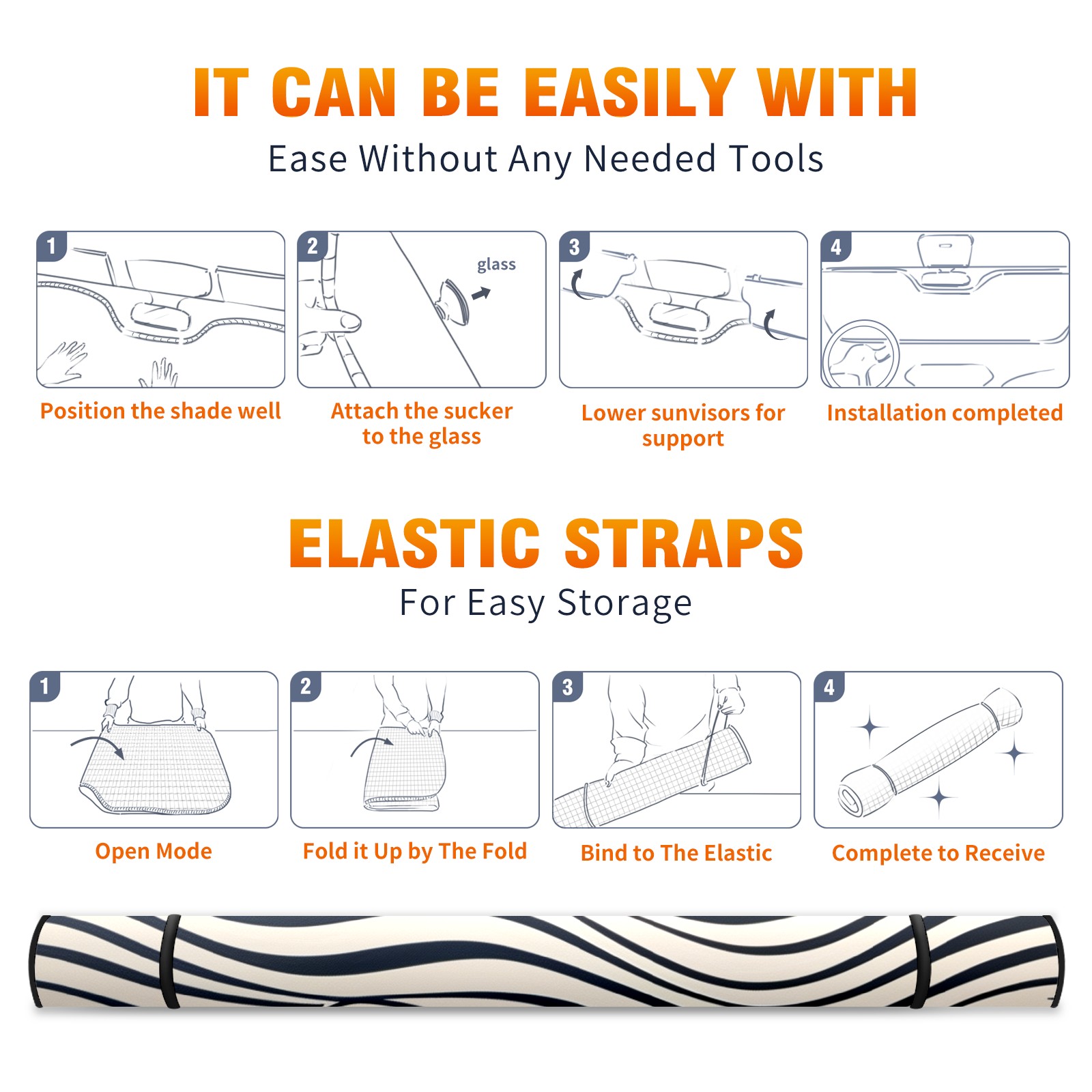 IT CAN BE EASILY WITH

Ease Without Any Needed Tools

1

Position the shade well

2

glass

Attach the sucker to the glass

3

Lower sunvisors for support

4

Installation completed

ELASTIC STRAPS

For Easy Storage

1

Open Mode

2

Fold it Up by The Fold

3

Bind to The Elastic

4

Complete to Receive