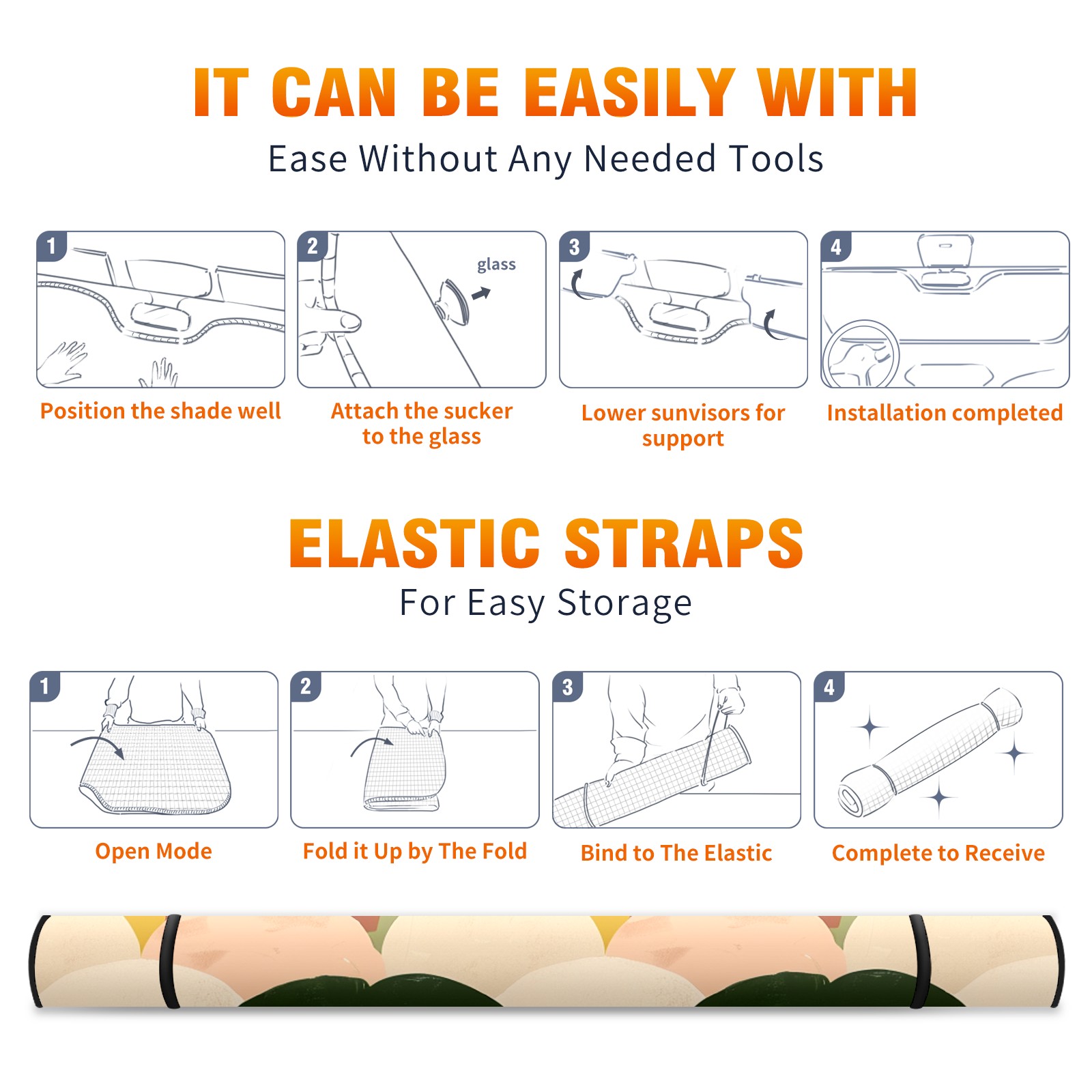 IT CAN BE EASILY WITH
Ease Without Any Needed Tools

1
Position the shade well

2
glass
Attach the sucker to the glass

3
Lower sunvisors for support

4
Installation completed

ELASTIC STRAPS
For Easy Storage

1
Open Mode

2
Fold it Up by The Fold

3
Bind to The Elastic

4
Complete to Receive