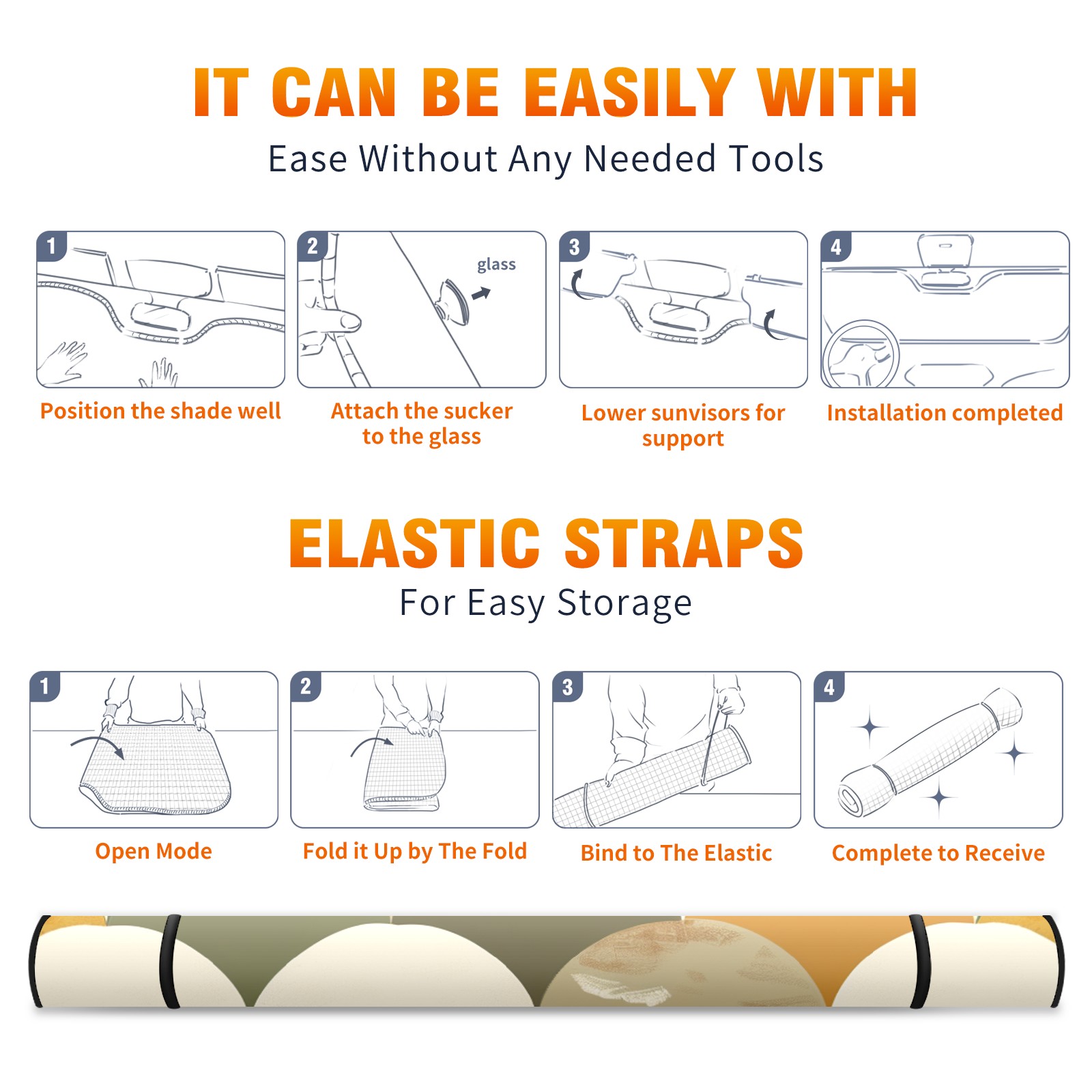 IT CAN BE EASILY WITH

Ease Without Any Needed Tools

1

Position the shade well

2

glass

Attach the sucker to the glass

3

Lower sunvisors for support

4

Installation completed

ELASTIC STRAPS

For Easy Storage

1

Open Mode

2

Fold it Up by The Fold

3

Bind to The Elastic

4

Complete to Receive