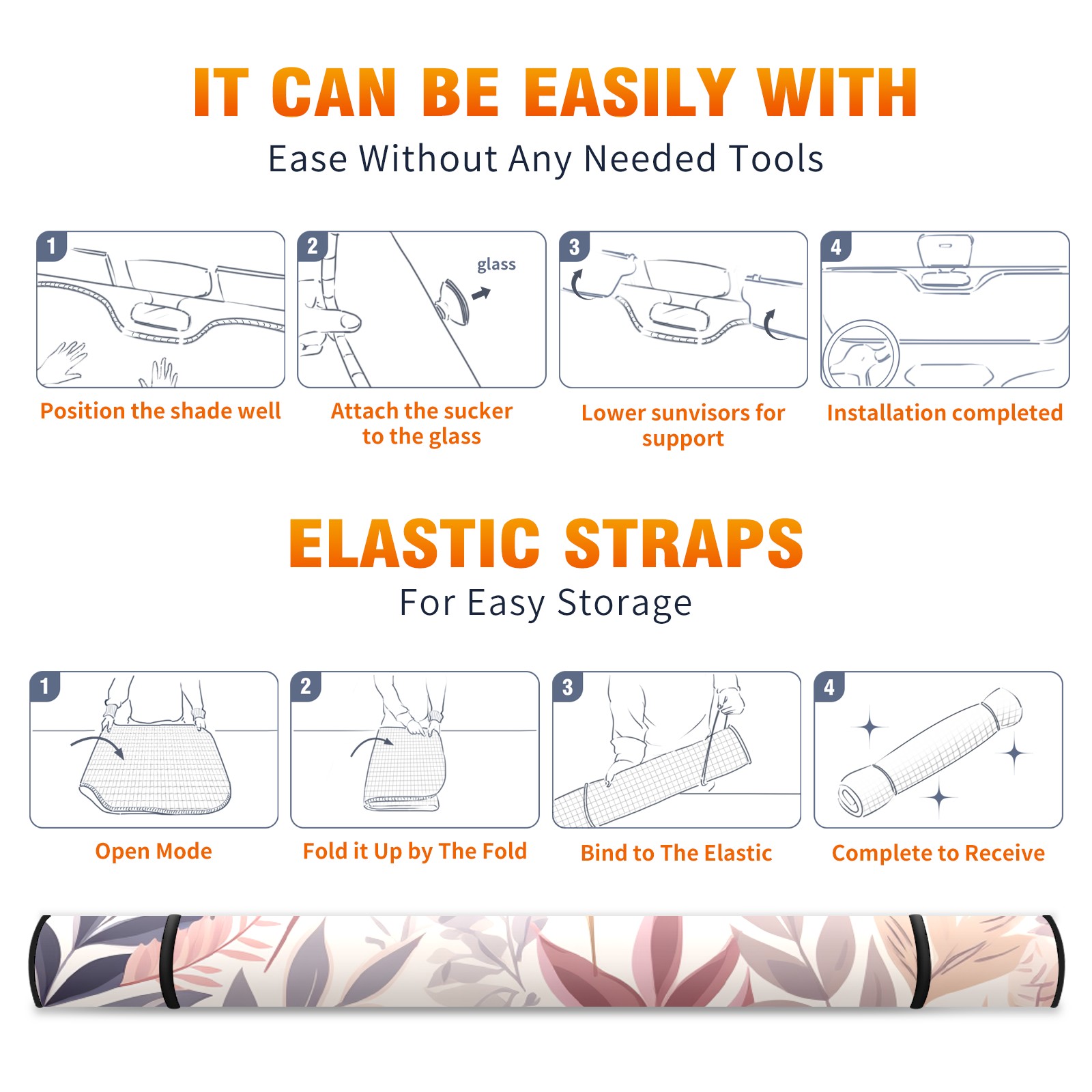 IT CAN BE EASILY WITH

Ease Without Any Needed Tools

1

Position the shade well

2

glass

Attach the sucker to the glass

3

Lower sunvisors for support

4

Installation completed

ELASTIC STRAPS

For Easy Storage

1

Open Mode

2

Fold it Up by The Fold

3

Bind to The Elastic

4

Complete to Receive