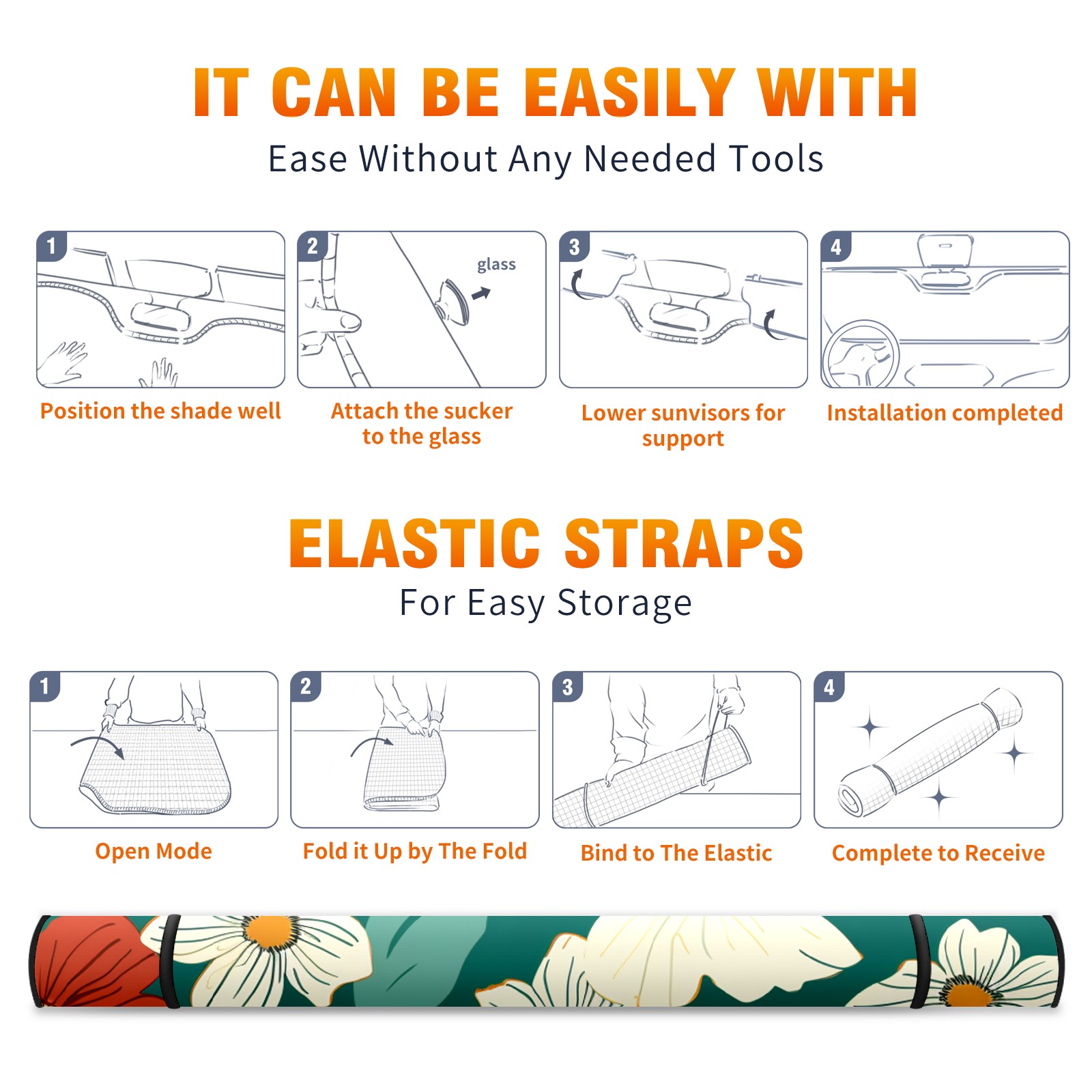 IT CAN BE EASILY WITH
Ease Without Any Needed Tools

1
Position the shade well

2
glass
Attach the sucker to the glass

3
Lower sunvisors for support

4
Installation completed

ELASTIC STRAPS
For Easy Storage

1
Open Mode

2
Fold it Up by The Fold

3
Bind to The Elastic

4
Complete to Receive