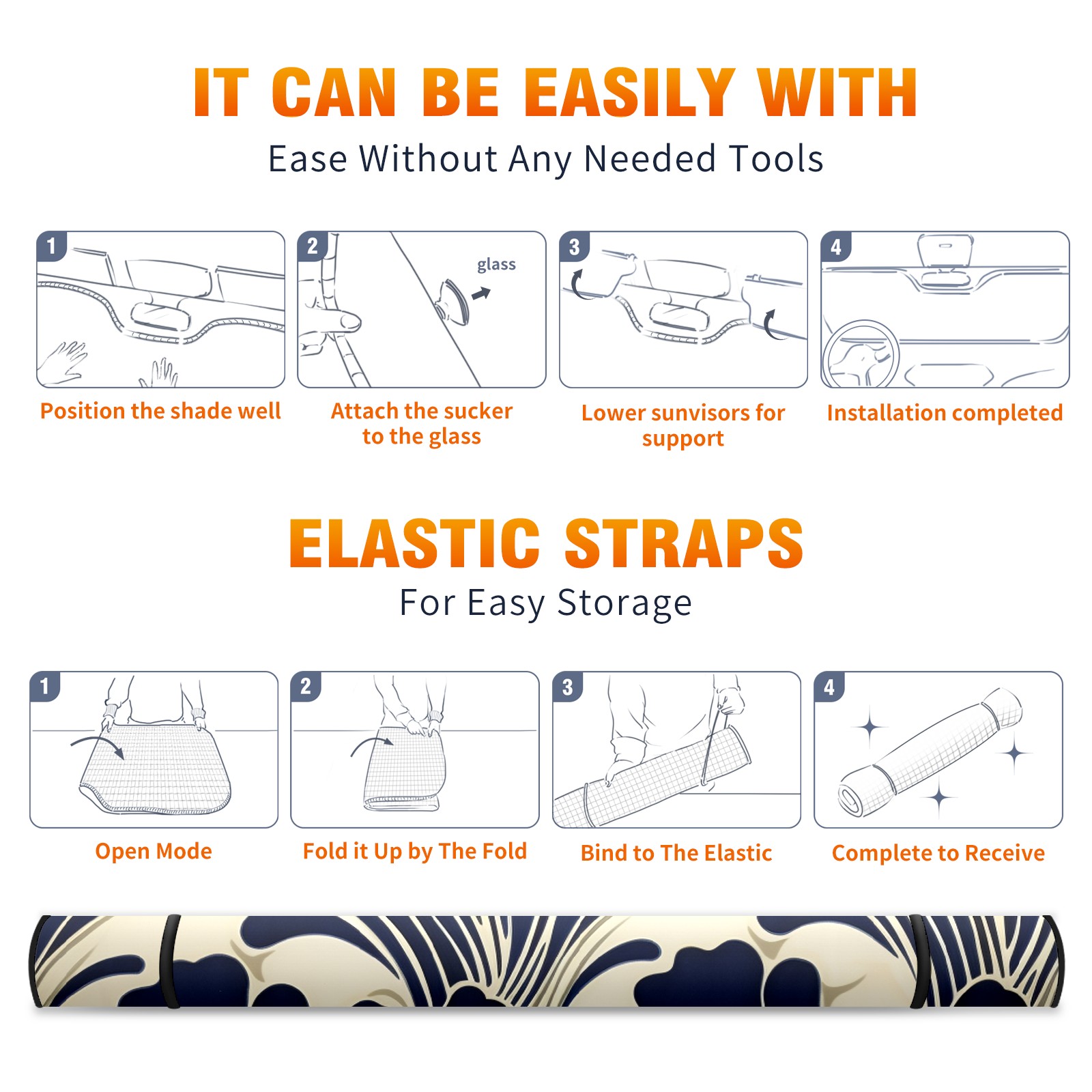 IT CAN BE EASILY WITH

Ease Without Any Needed Tools

1

Position the shade well

2

glass

Attach the sucker to the glass

3

Lower sunvisors for support

4

Installation completed

ELASTIC STRAPS

For Easy Storage

1

Open Mode

2

Fold it Up by The Fold

3

Bind to The Elastic

4

Complete to Receive