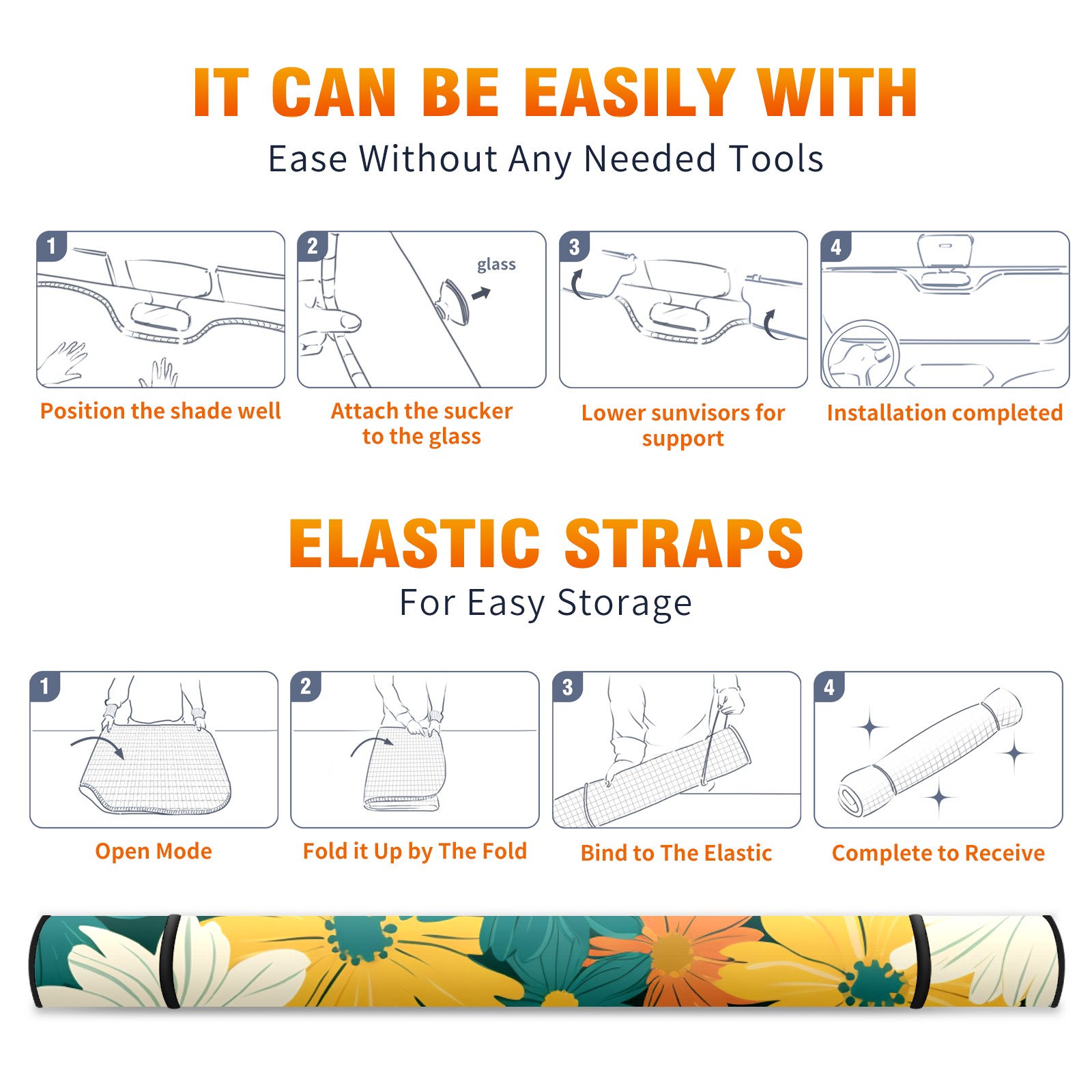 IT CAN BE EASILY WITH
Ease Without Any Needed Tools

1
Position the shade well

2
glass
Attach the sucker to the glass

3
Lower sunvisors for support

4
Installation completed

ELASTIC STRAPS
For Easy Storage

1
Open Mode

2
Fold it Up by The Fold

3
Bind to The Elastic

4
Complete to Receive