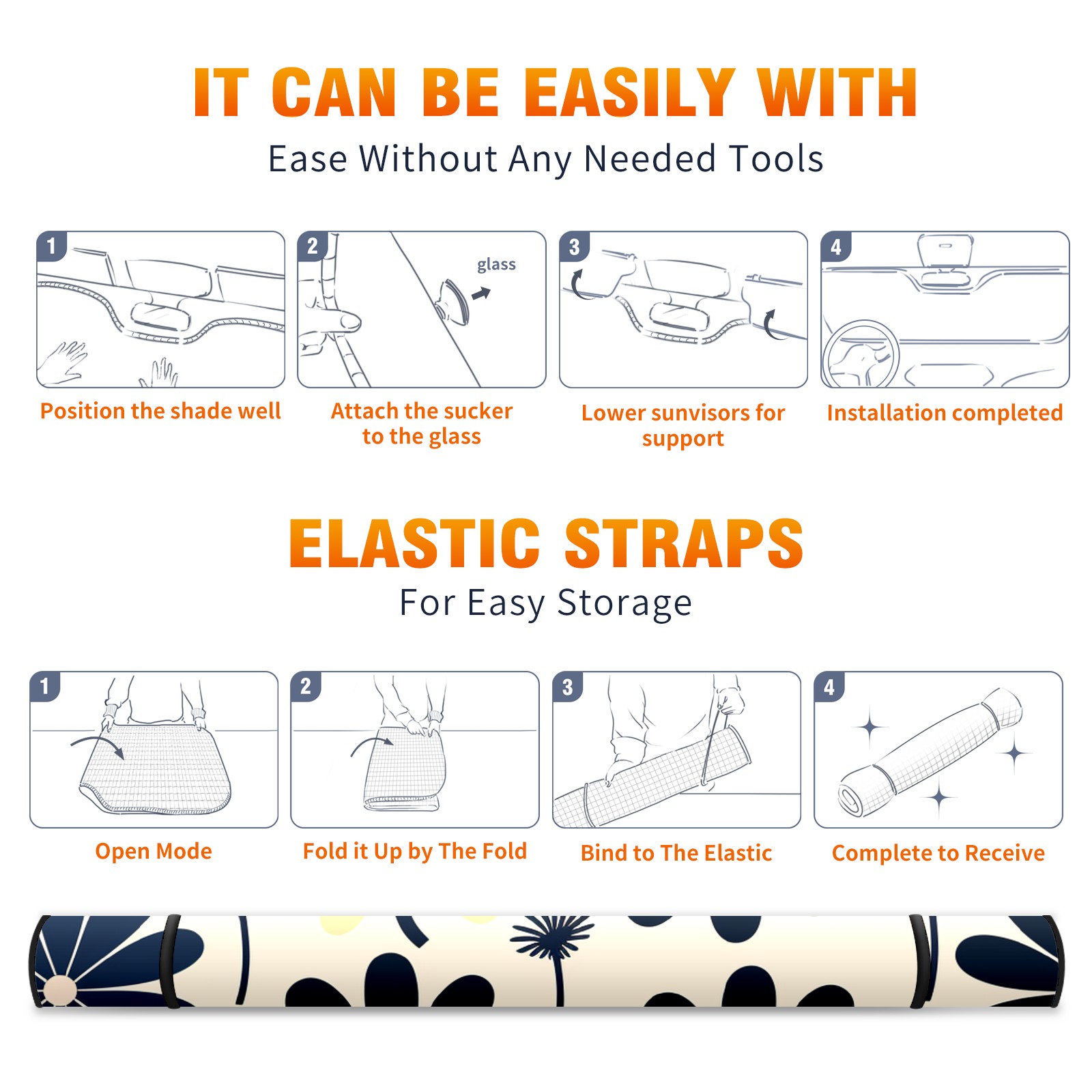 IT CAN BE EASILY WITH
Ease Without Any Needed Tools

1
Position the shade well

2
glass
Attach the sucker to the glass

3
Lower sunvisors for support

4
Installation completed

ELASTIC STRAPS
For Easy Storage

1
Open Mode

2
Fold it Up by The Fold

3
Bind to The Elastic

4
Complete to Receive