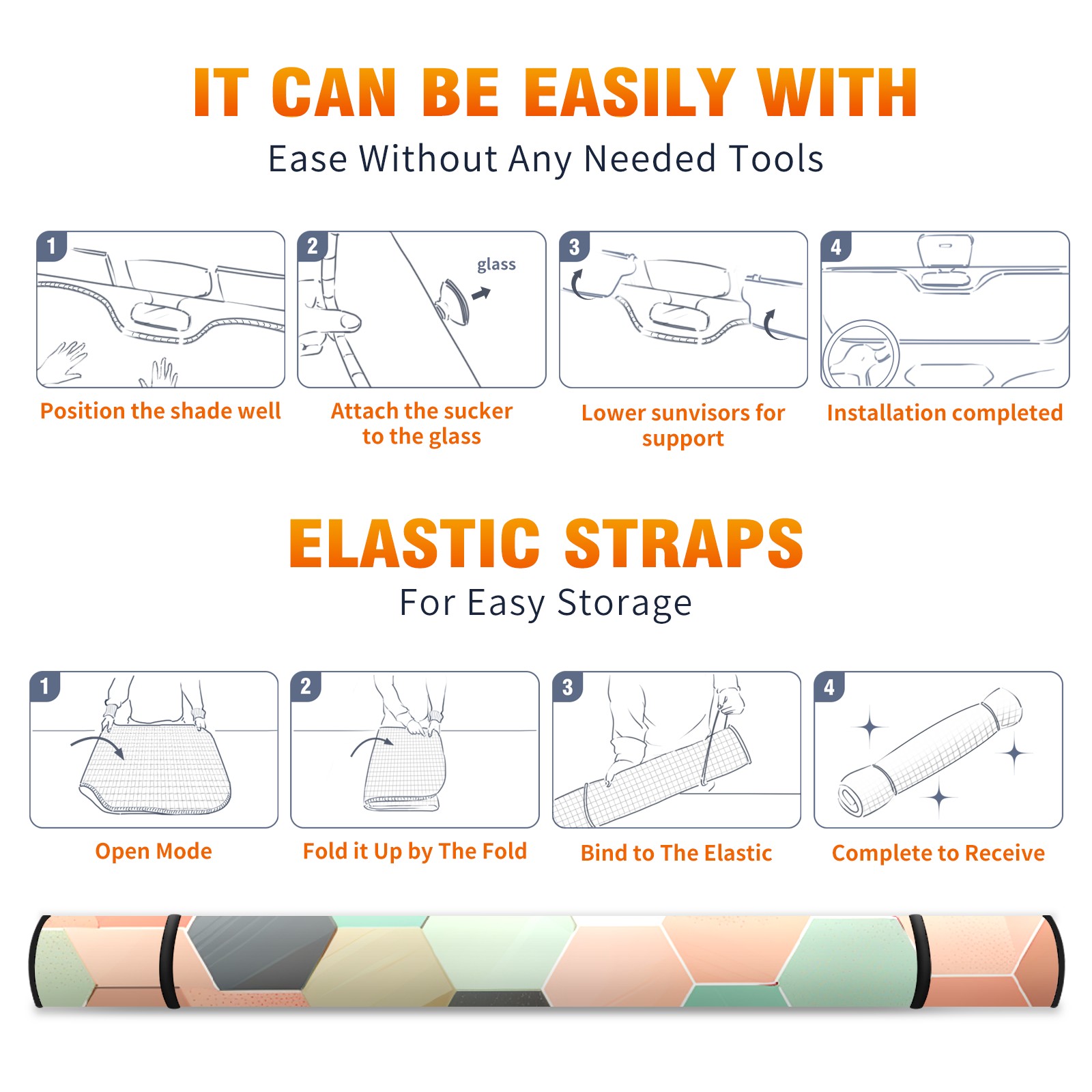 IT CAN BE EASILY WITH
Ease Without Any Needed Tools

1
Position the shade well

2
glass
Attach the sucker to the glass

3
Lower sunvisors for support

4
Installation completed

ELASTIC STRAPS
For Easy Storage

1
Open Mode

2
Fold it Up by The Fold

3
Bind to The Elastic

4
Complete to Receive