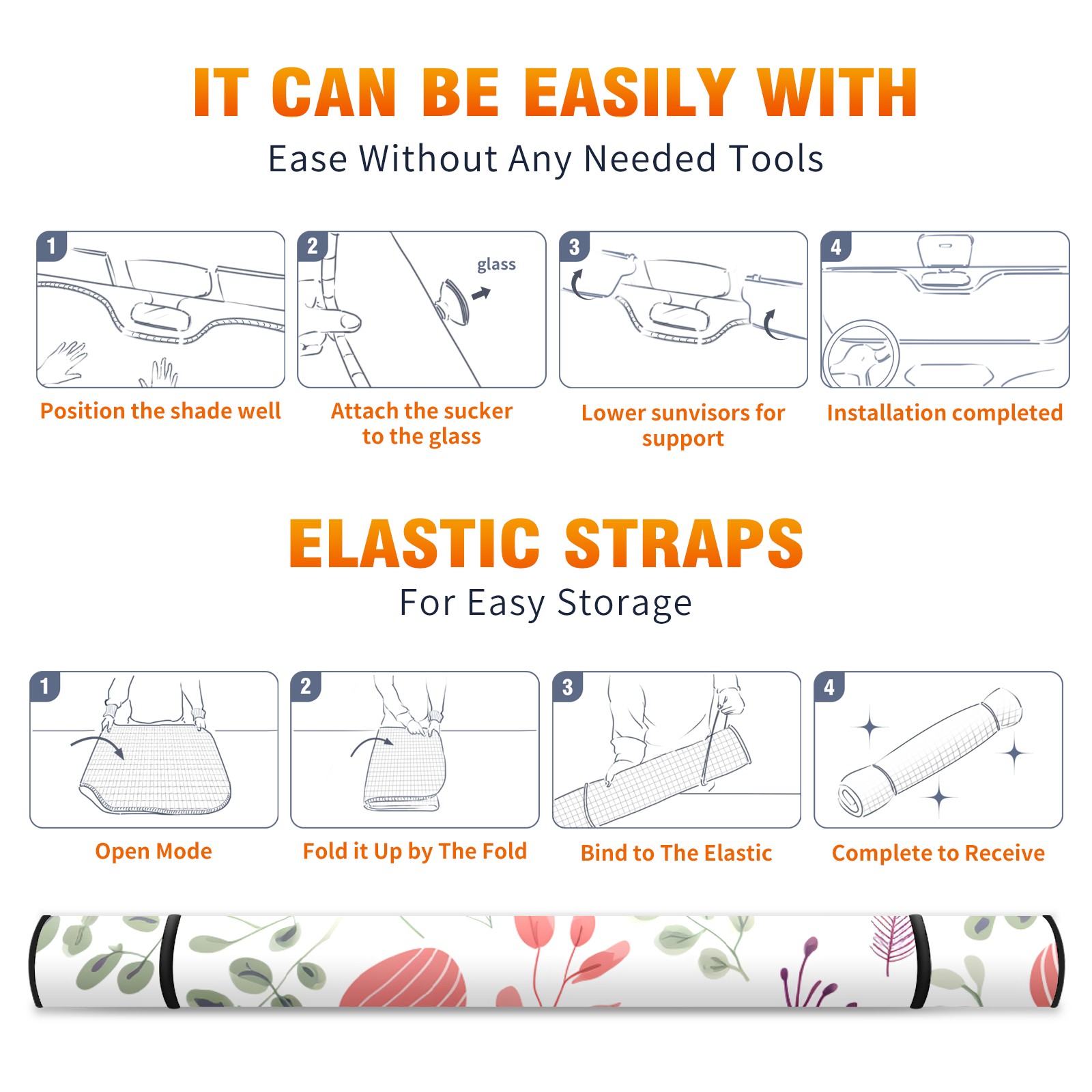 IT CAN BE EASILY WITH

Ease Without Any Needed Tools

1

Position the shade well

2

glass

Attach the sucker to the glass

3

Lower sunvisors for support

4

Installation completed

ELASTIC STRAPS

For Easy Storage

1

Open Mode

2

Fold it Up by The Fold

3

Bind to The Elastic

4

Complete to Receive