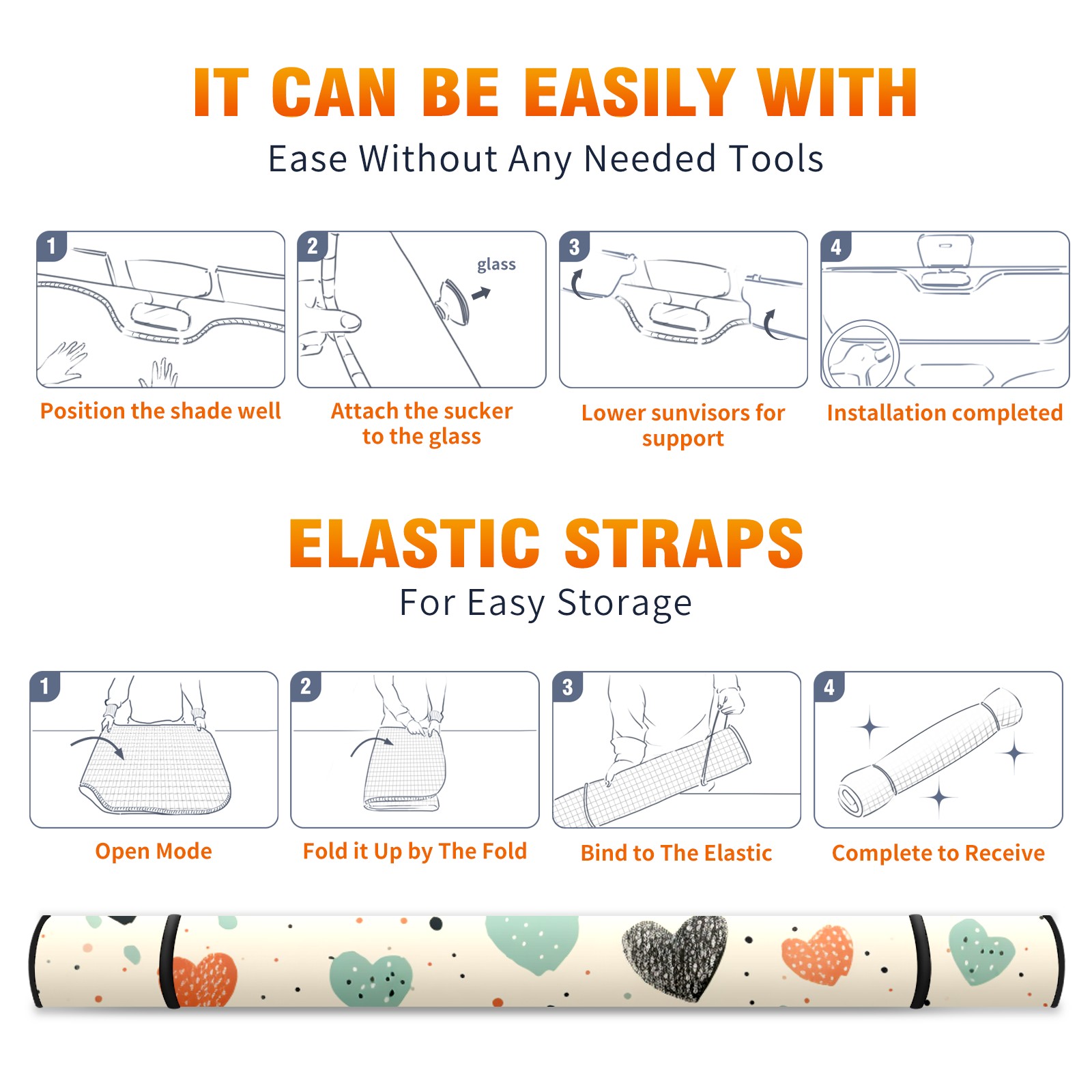 IT CAN BE EASILY WITH

Ease Without Any Needed Tools

1

Position the shade well

2

glass

Attach the sucker to the glass

3

Lower sunvisors for support

4

Installation completed

ELASTIC STRAPS

For Easy Storage

1

Open Mode

2

Fold it Up by The Fold

3

Bind to The Elastic

4

Complete to Receive