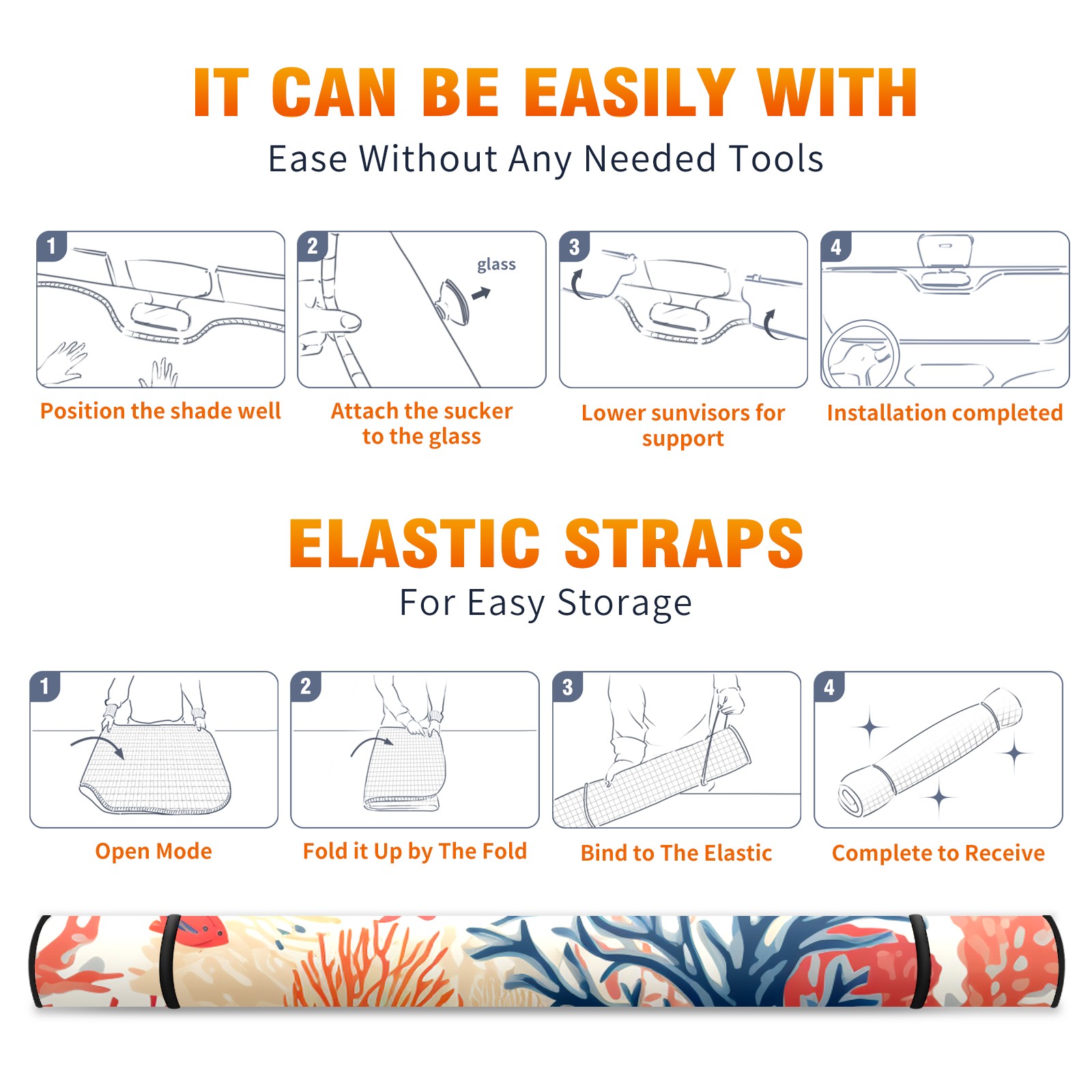 IT CAN BE EASILY WITH
Ease Without Any Needed Tools

1

Position the shade well

2

glass

Attach the sucker to the glass

3

Lower sunvisors for support

4

Installation completed

ELASTIC STRAPS
For Easy Storage

1

Open Mode

2

Fold it Up by The Fold

3

Bind to The Elastic

4

Complete to Receive