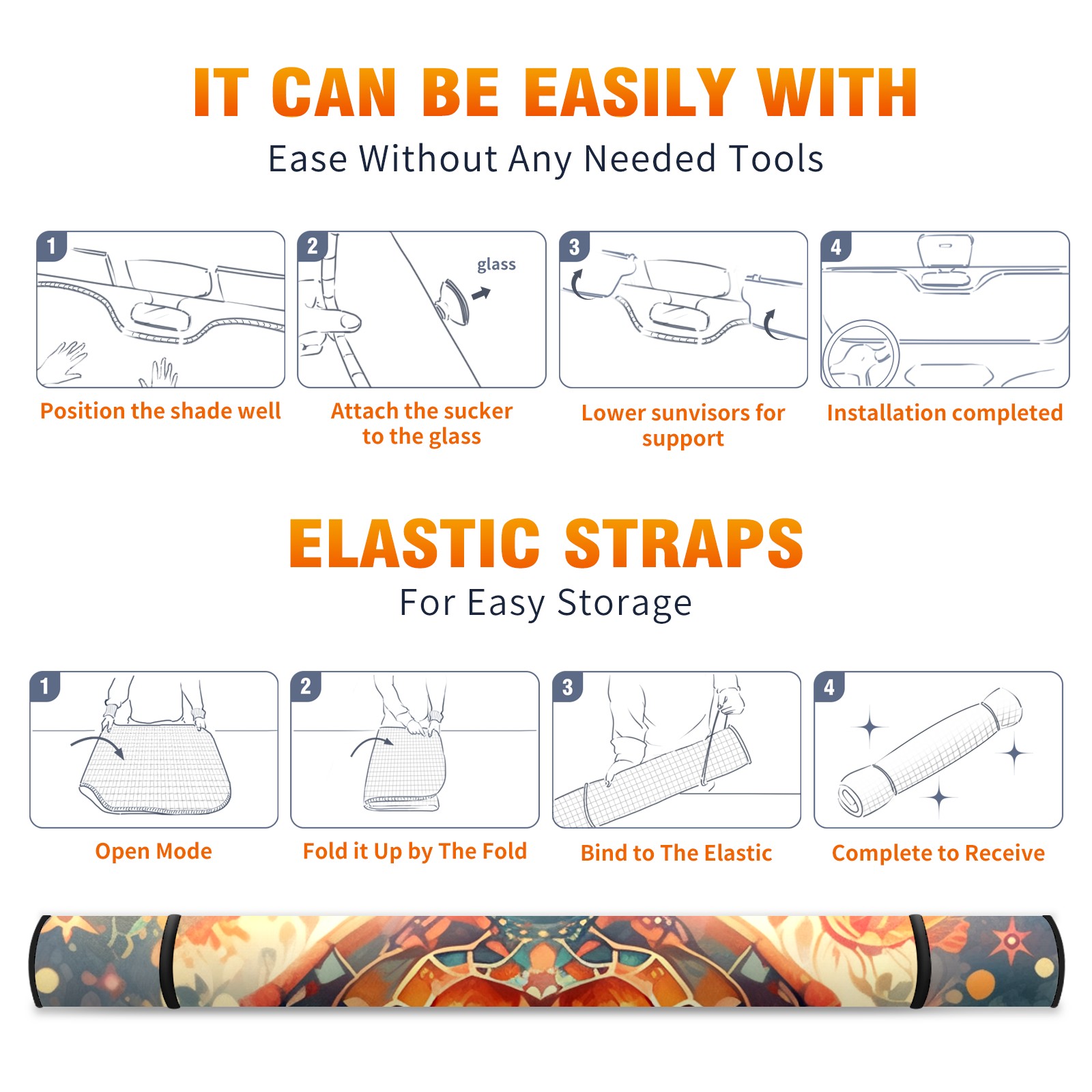 IT CAN BE EASILY WITH
Ease Without Any Needed Tools

1
Position the shade well

2
glass
Attach the sucker to the glass

3
Lower sunvisors for support

4
Installation completed

ELASTIC STRAPS
For Easy Storage

1
Open Mode

2
Fold it Up by The Fold

3
Bind to The Elastic

4
Complete to Receive