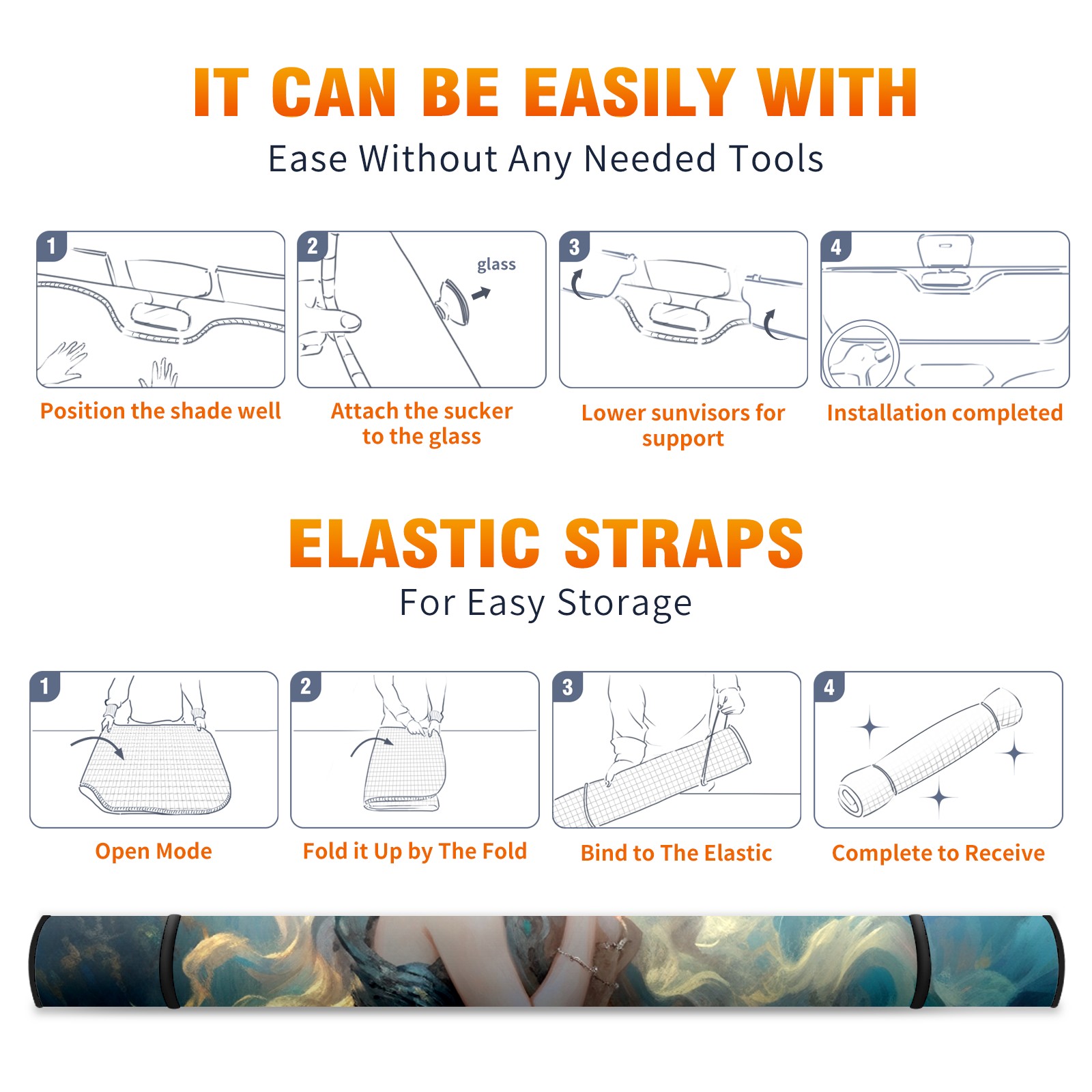 IT CAN BE EASILY WITH

Ease Without Any Needed Tools

1

Position the shade well

2

glass

Attach the sucker to the glass

3

Lower sunvisors for support

4

Installation completed

ELASTIC STRAPS

For Easy Storage

1

Open Mode

2

Fold it Up by The Fold

3

Bind to The Elastic

4

Complete to Receive