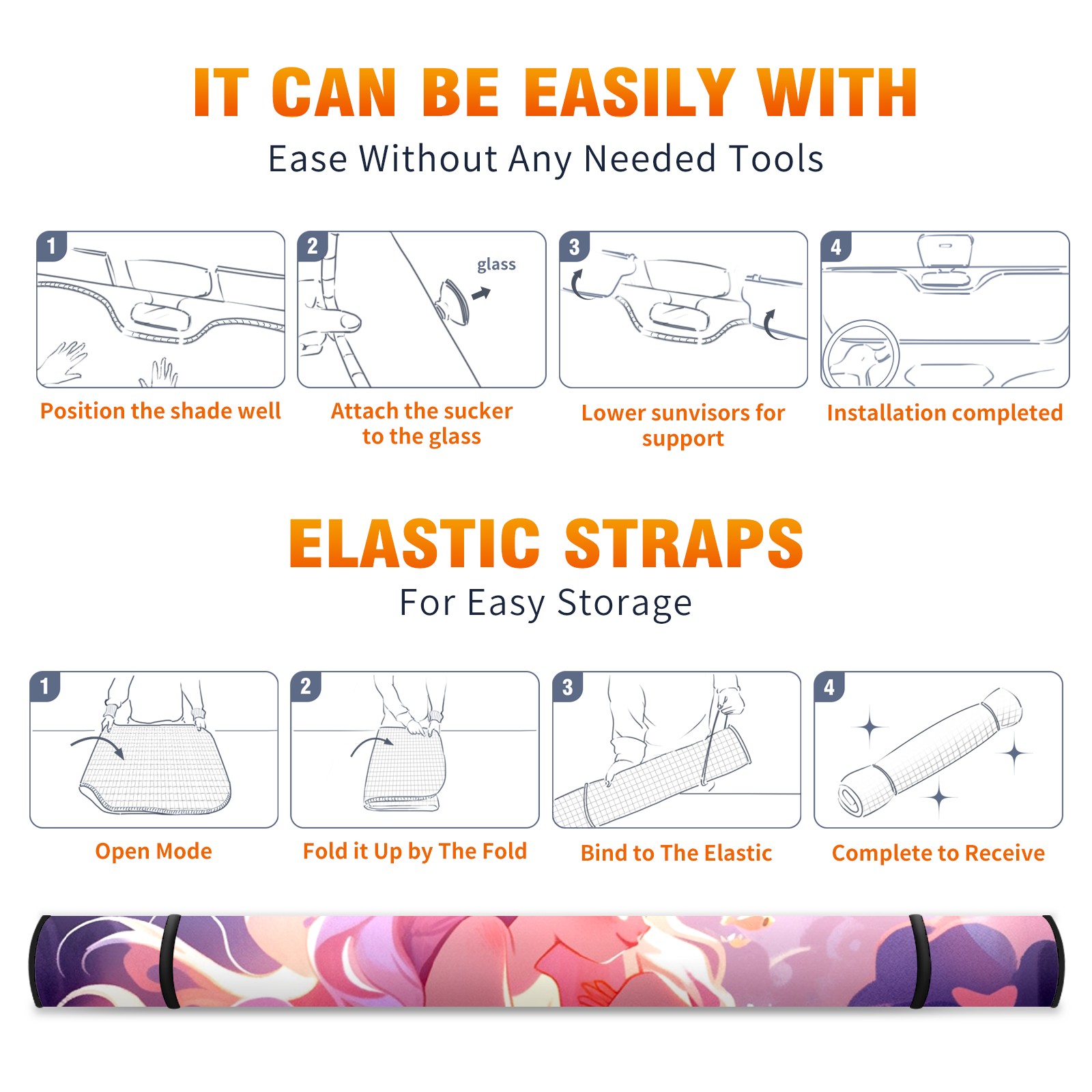 IT CAN BE EASILY WITH
Ease Without Any Needed Tools

1
Position the shade well

2
glass
Attach the sucker to the glass

3
Lower sunvisors for support

4
Installation completed

ELASTIC STRAPS
For Easy Storage

1
Open Mode

2
Fold it Up by The Fold

3
Bind to The Elastic

4
Complete to Receive