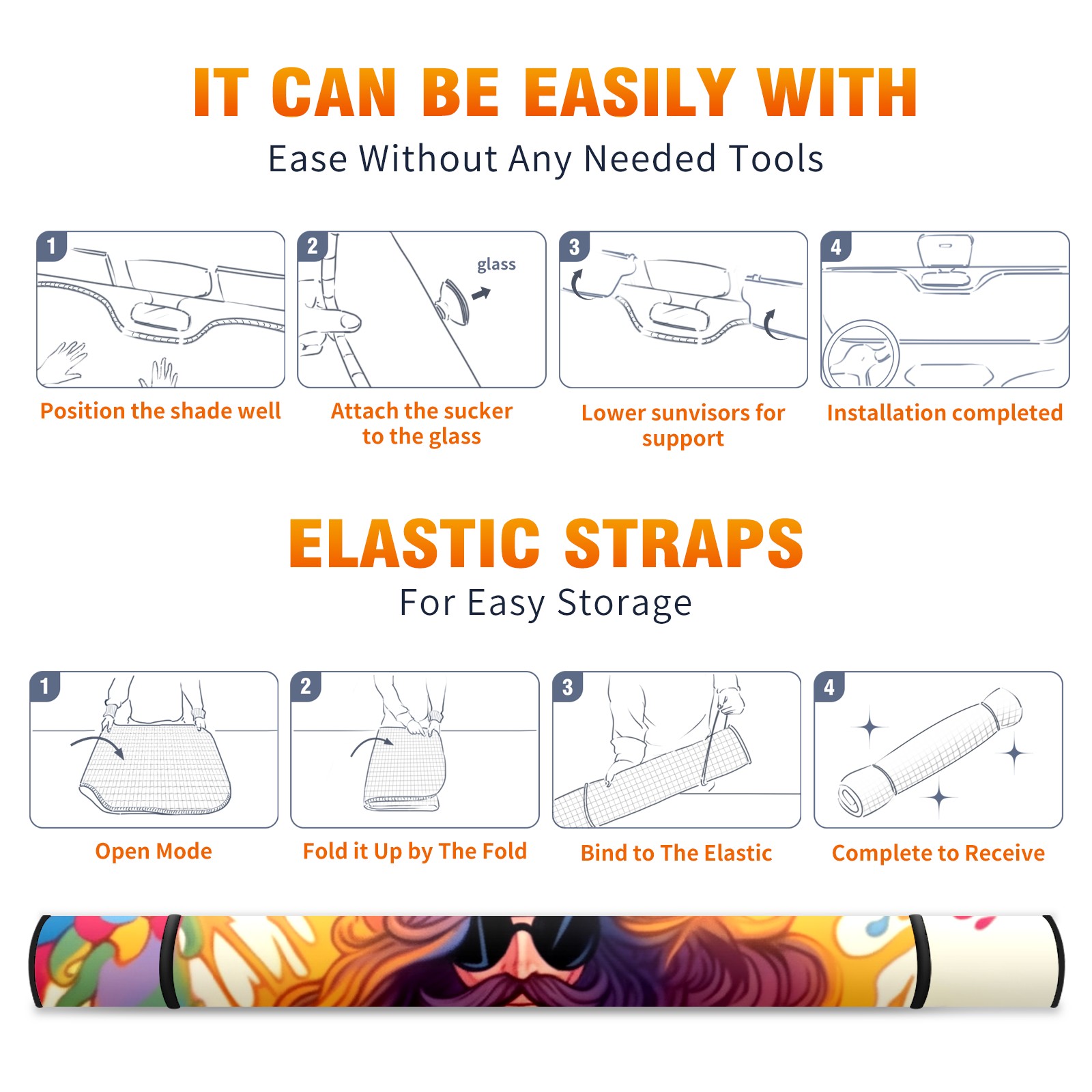 IT CAN BE EASILY WITH

Ease Without Any Needed Tools

1

Position the shade well

2

glass

Attach the sucker to the glass

3

Lower sunvisors for support

4

Installation completed

ELASTIC STRAPS

For Easy Storage

1

Open Mode

2

Fold it Up by The Fold

3

Bind to The Elastic

4

Complete to Receive