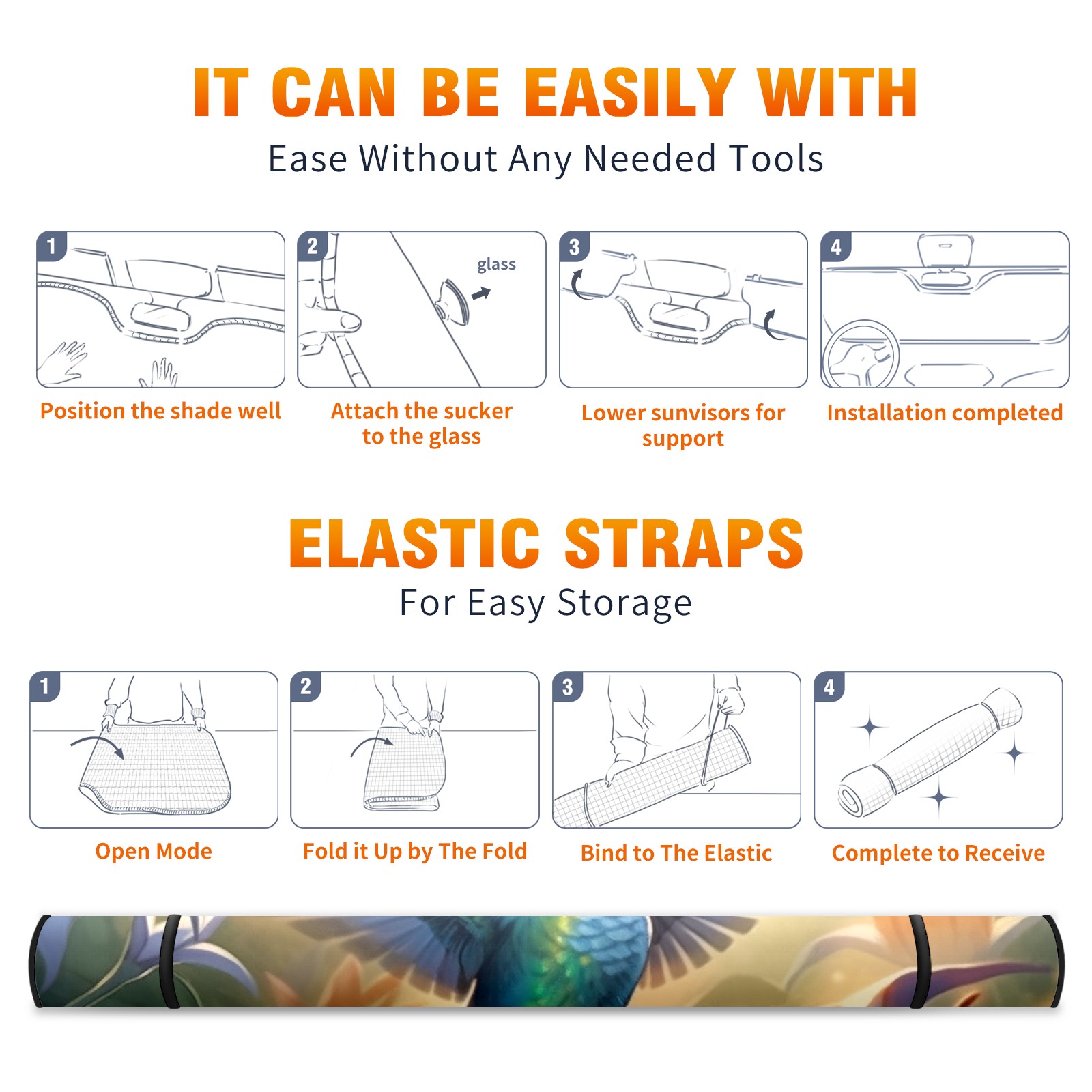 IT CAN BE EASILY WITH

Ease Without Any Needed Tools

1

Position the shade well

2

glass

Attach the sucker to the glass

3

Lower sunvisors for support

4

Installation completed

ELASTIC STRAPS

For Easy Storage

1

Open Mode

2

Fold it Up by The Fold

3

Bind to The Elastic

4

Complete to Receive