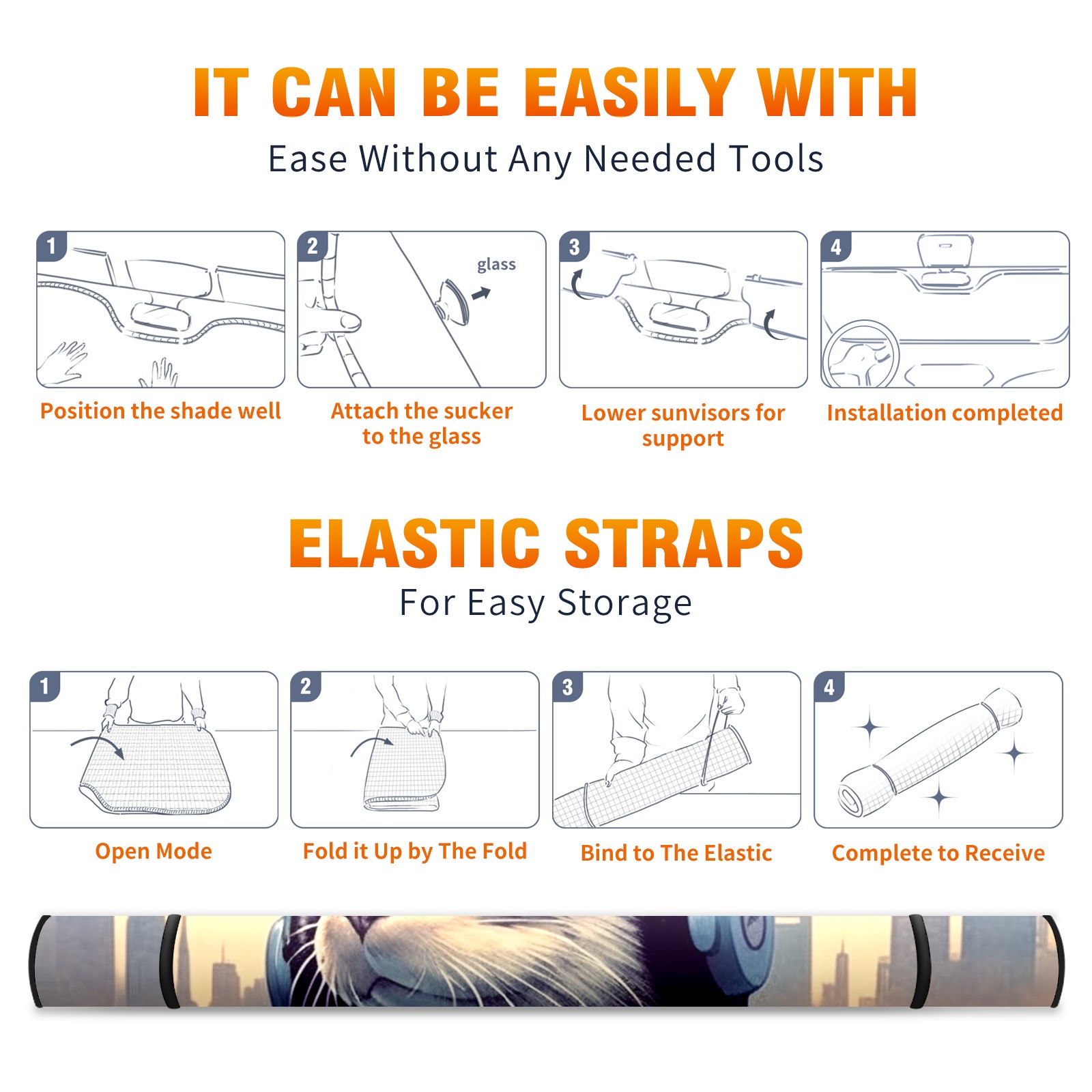 IT CAN BE EASILY WITH

Ease Without Any Needed Tools

1

Position the shade well

2

glass

Attach the sucker to the glass

3

Lower sunvisors for support

4

Installation completed

ELASTIC STRAPS

For Easy Storage

1

Open Mode

2

Fold it Up by The Fold

3

Bind to The Elastic

4

Complete to Receive